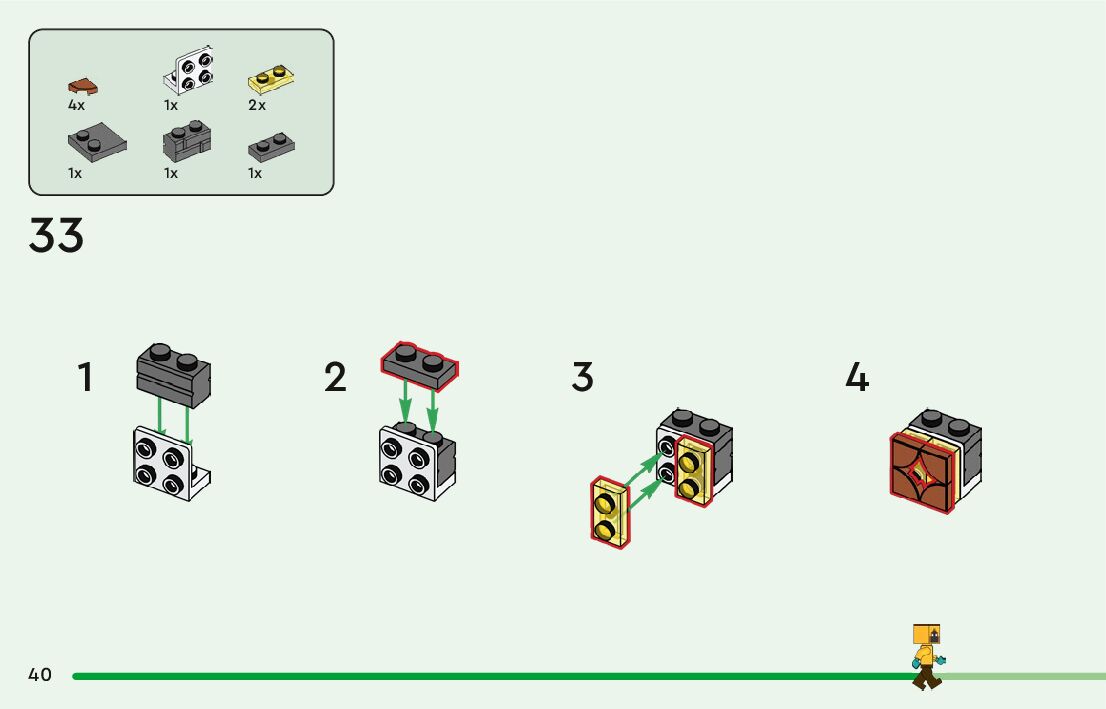 4x 1x 2x

1x 1x 1x

33

1

2

3

4

40