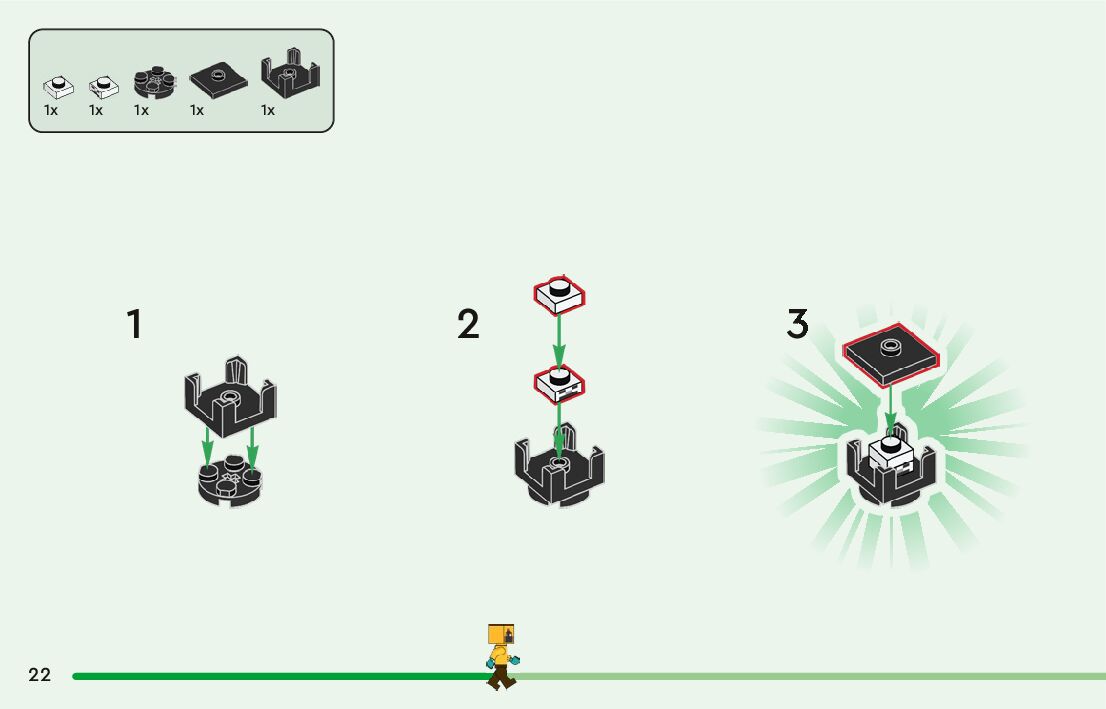 1x 1x 1x 1x 1x

1

2

3

22