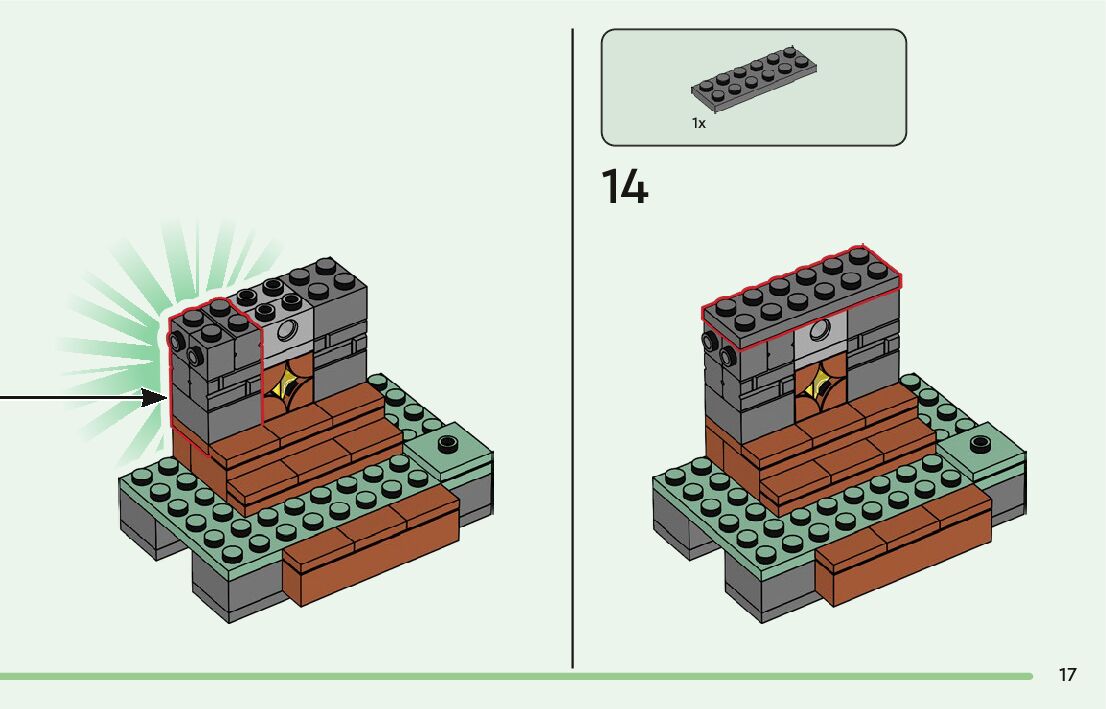 1x

14

17