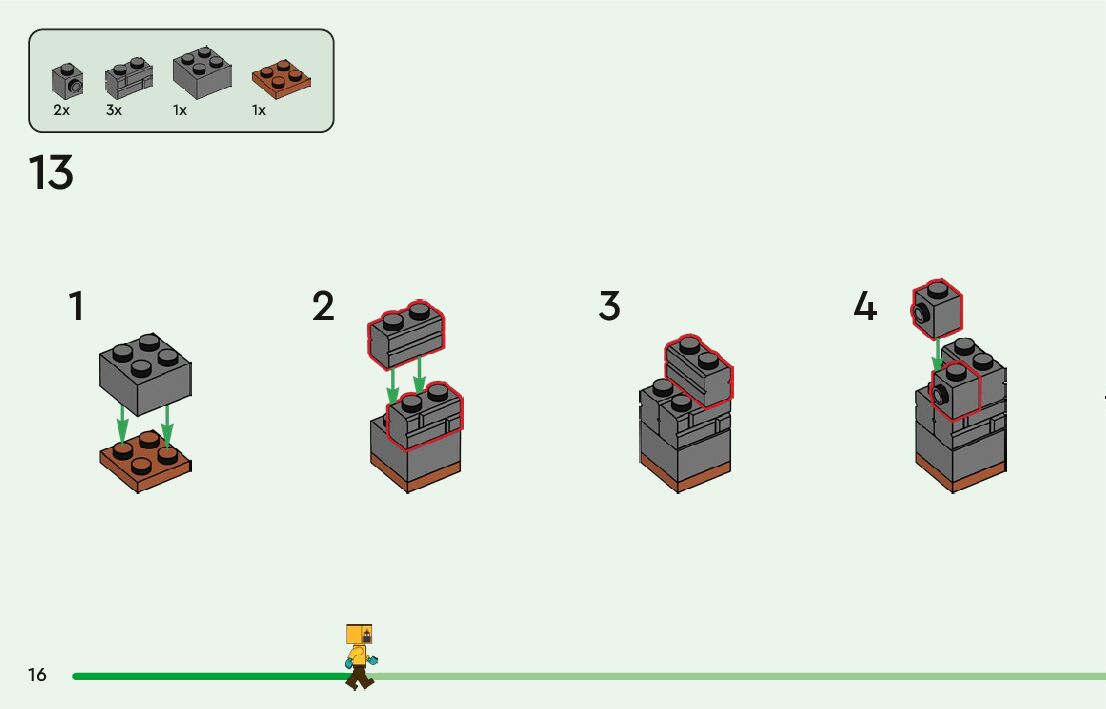 2x 3x 1x 1x

13

1

2

3

4

16