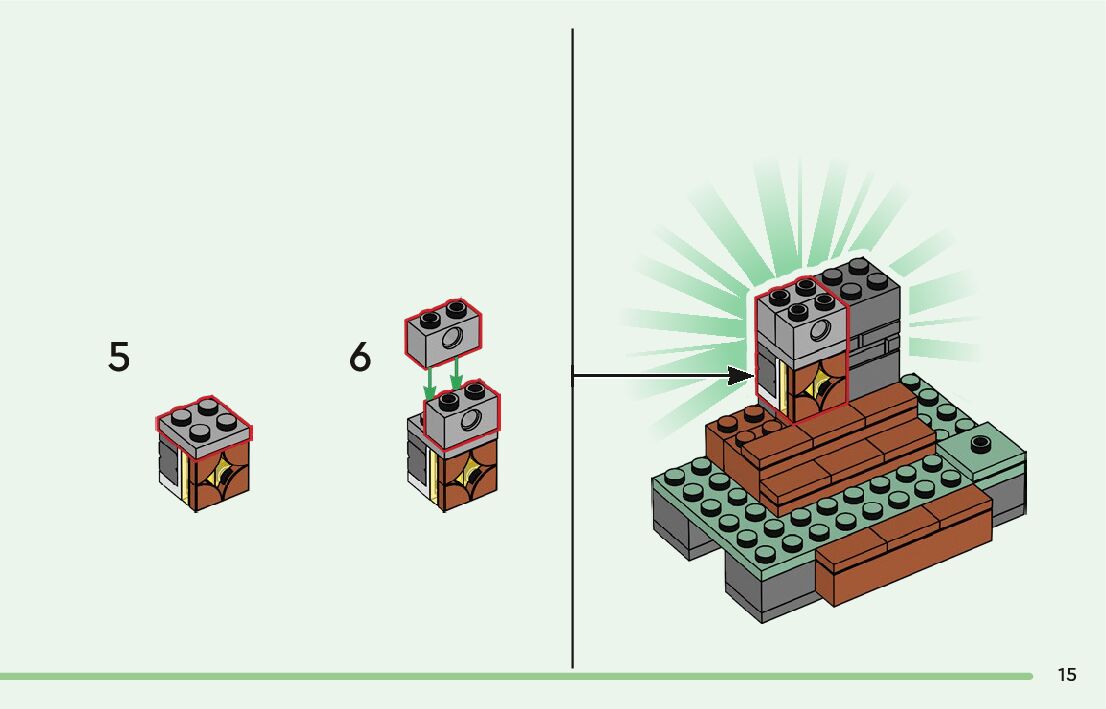 5

6

15