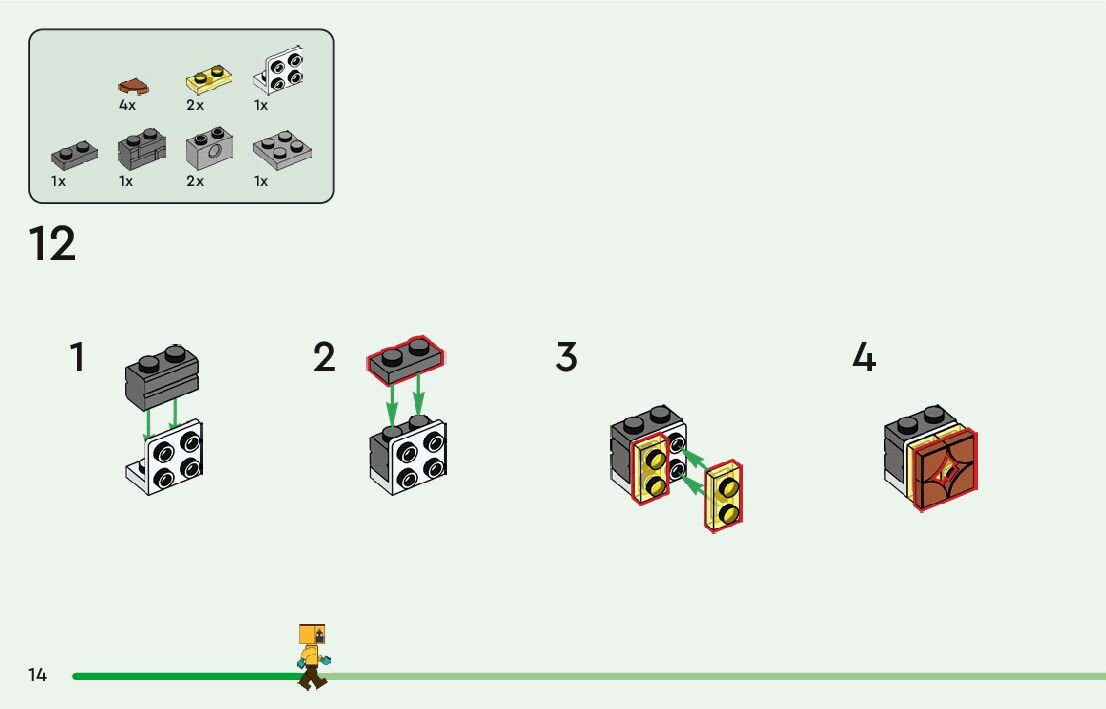 4x 2x 1x
1x 1x 2x 1x

12

1

2

3

4

14