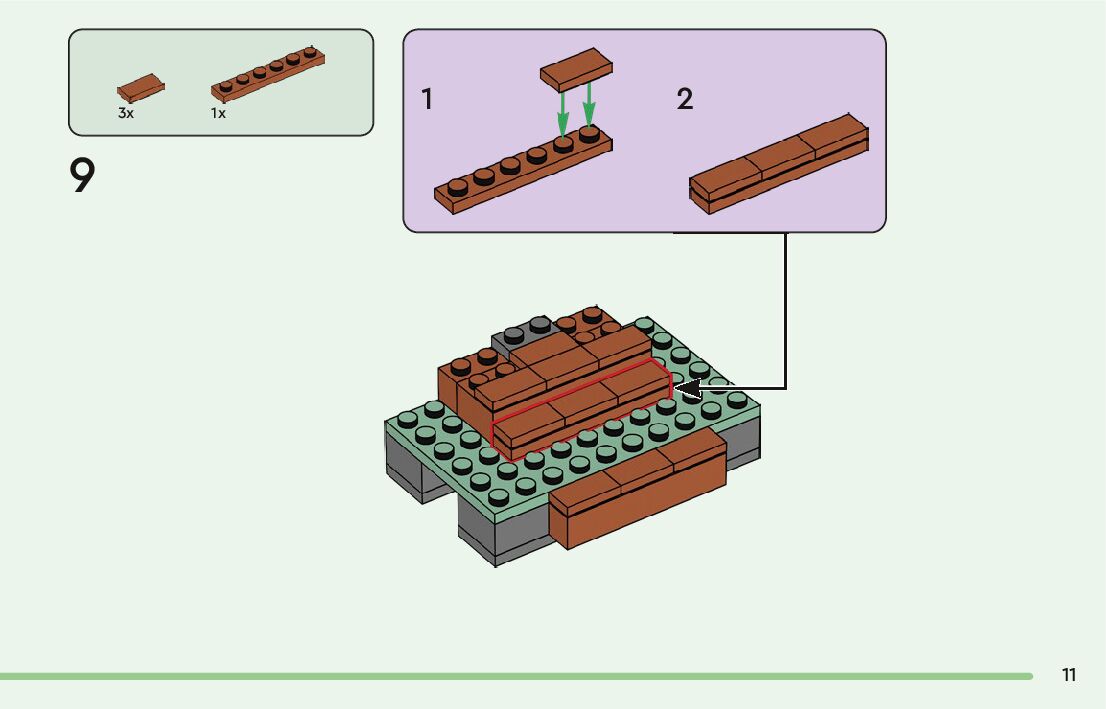 3x
1x
9
1
2
11