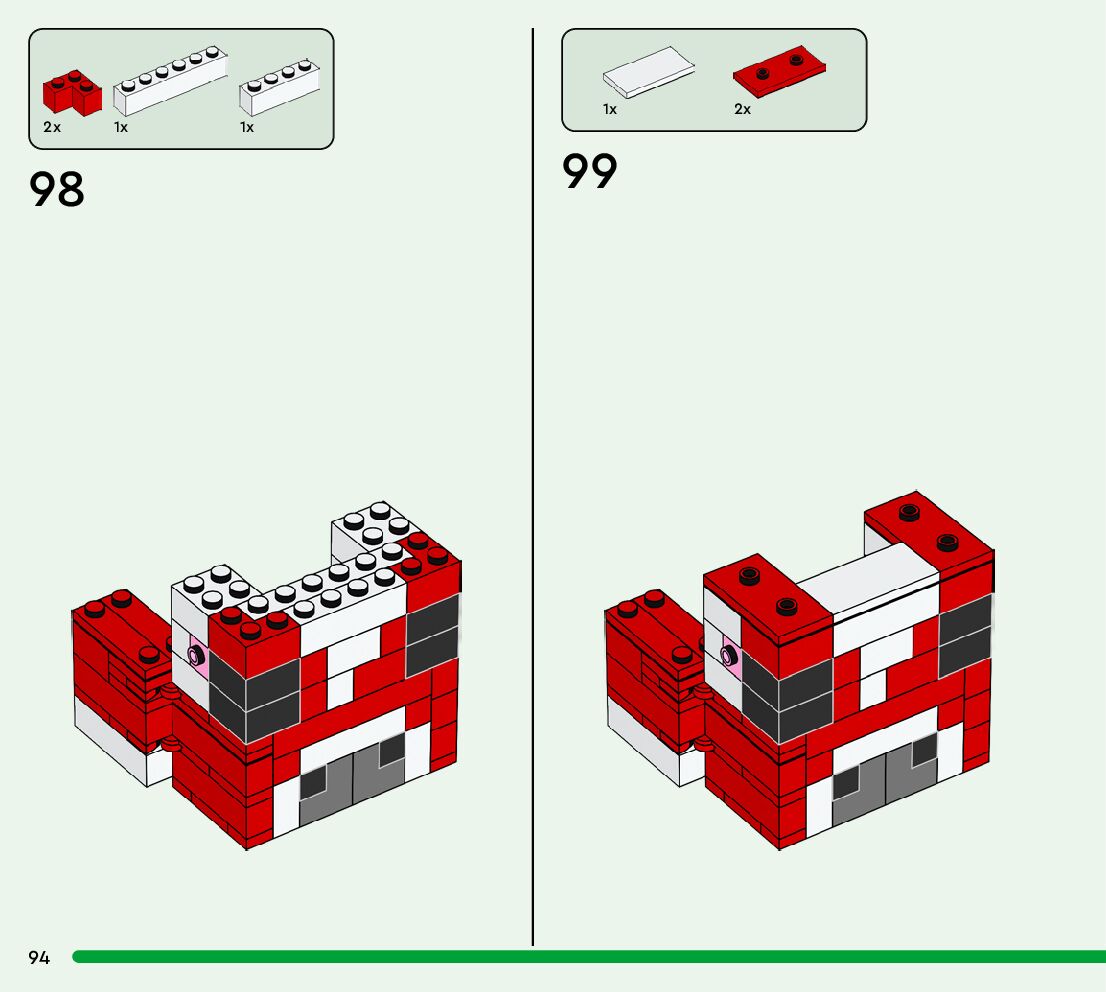 2x 1x 1x

98

1x 2x

99

94