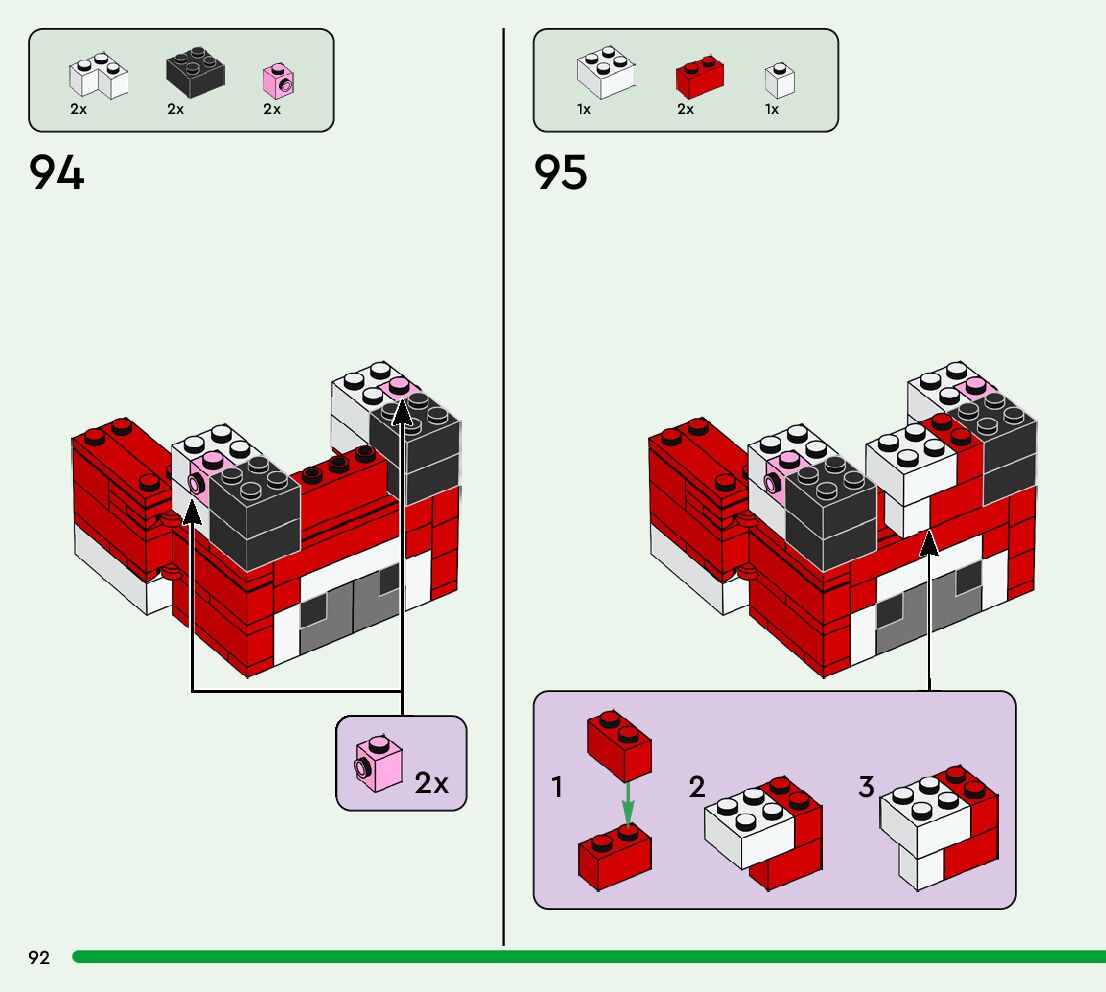 2x 2x 2x

94

2x

1x 2x 1x

95

1

2

3

92