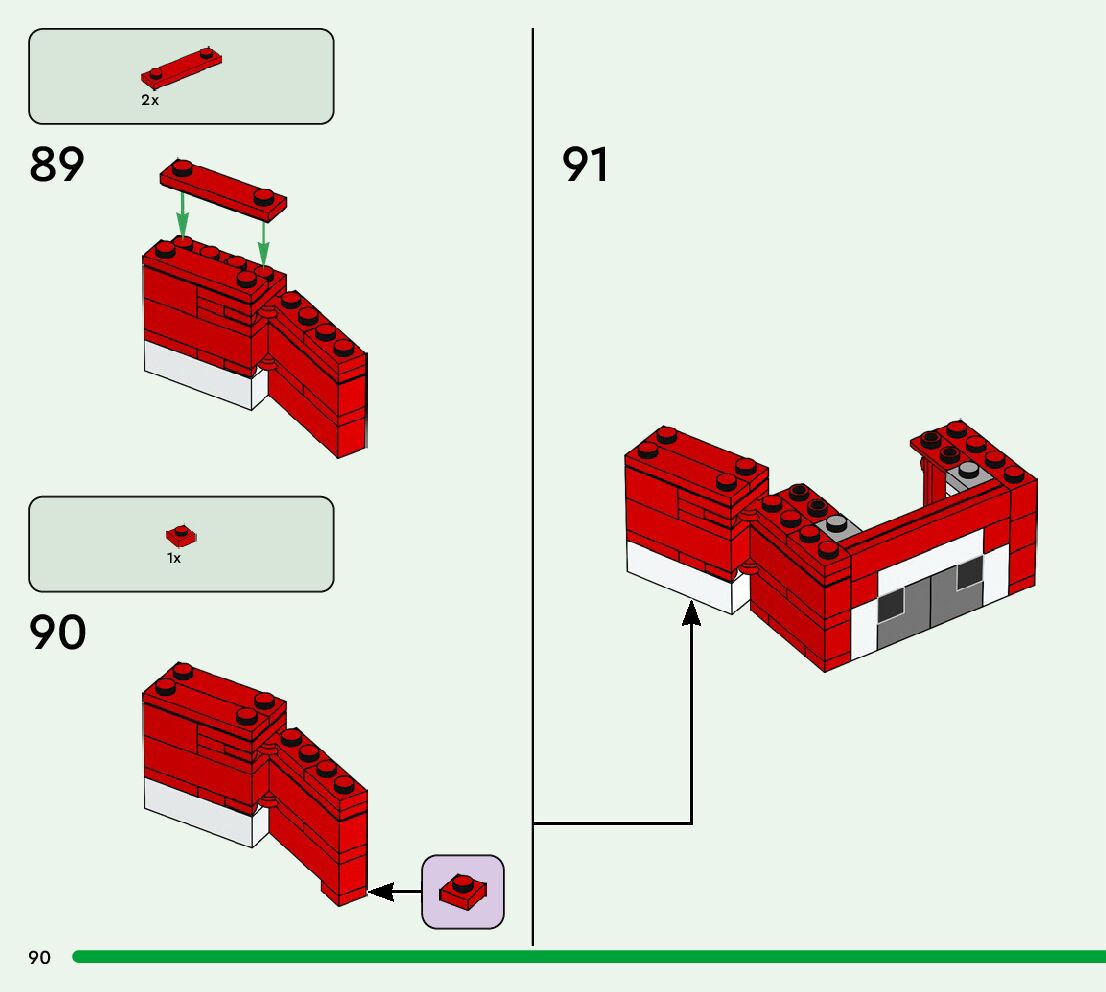 2x

89

1x

90

91

90