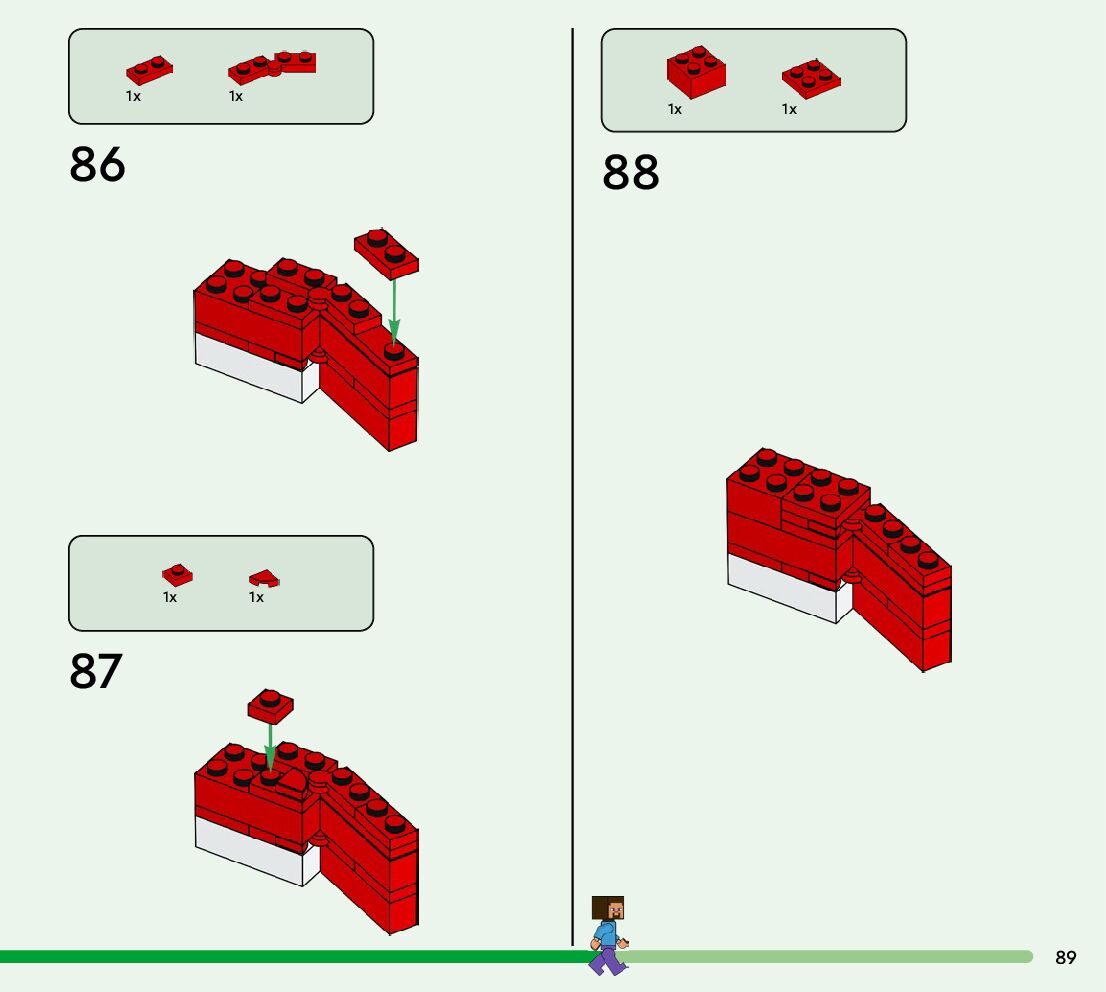 1x 1x

86

1x 1x

87

1x 1x

88

89