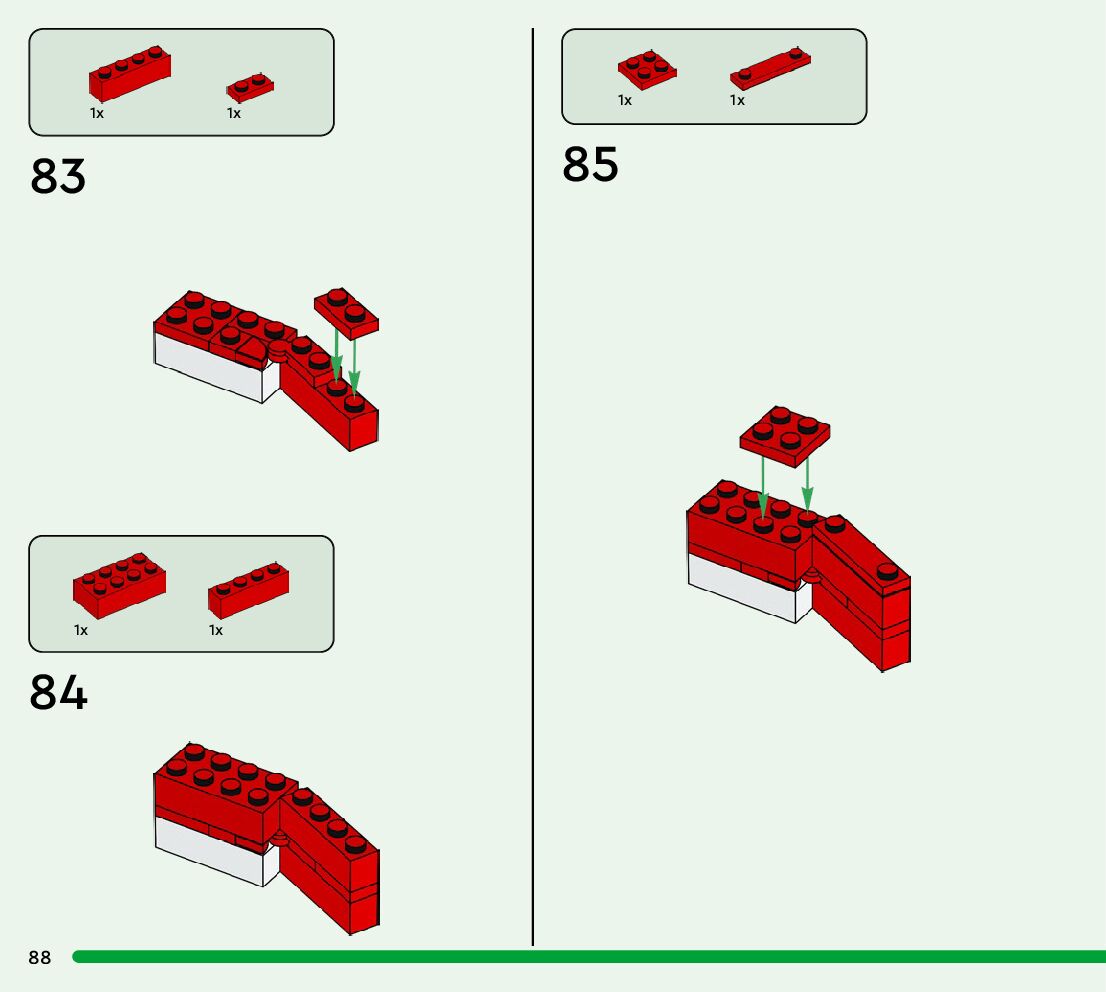 1x 1x

83

1x 1x

84

1x 1x

85

88