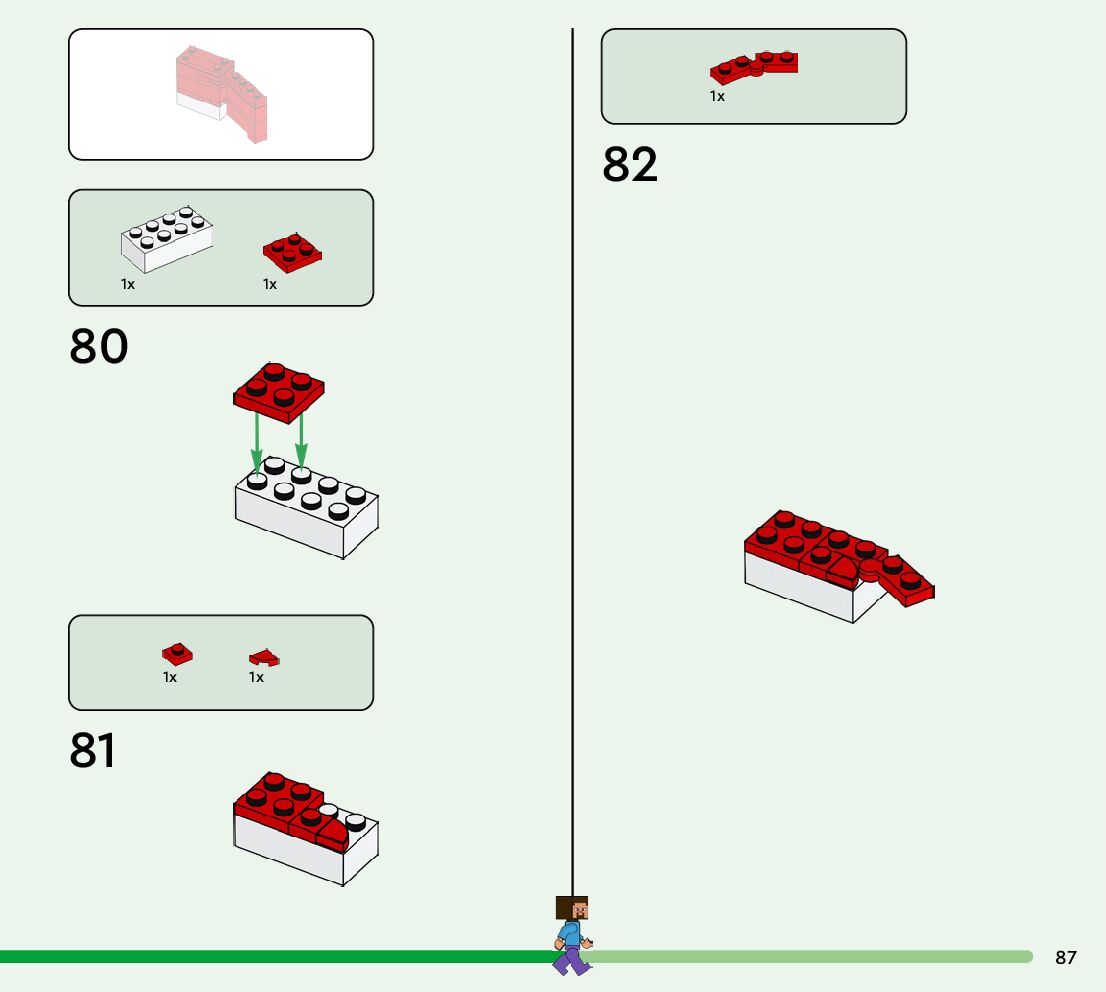 1x
1x

80

1x
1x

81

1x

82

87