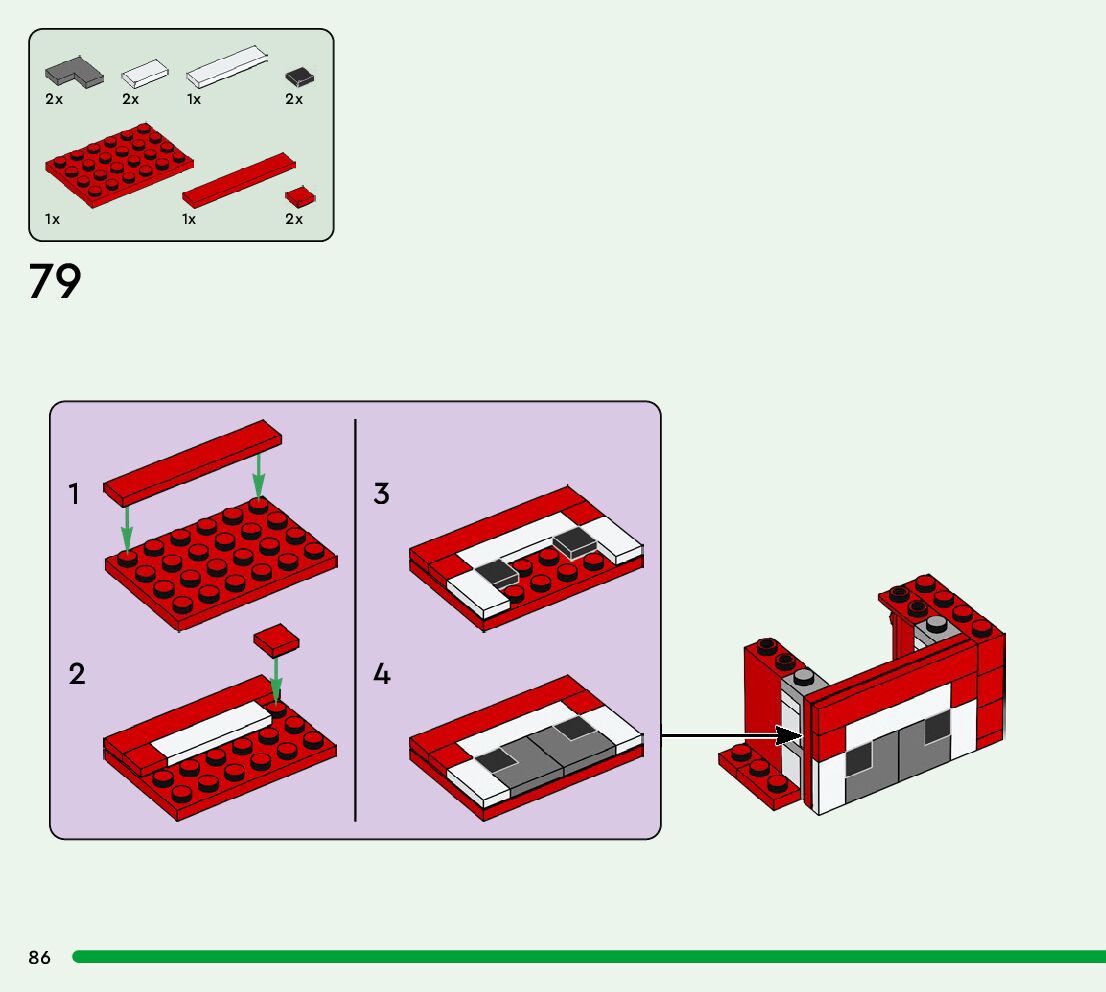 2x 2x 1x 2x

1x 1x 2x

79

1

2

3

4

86