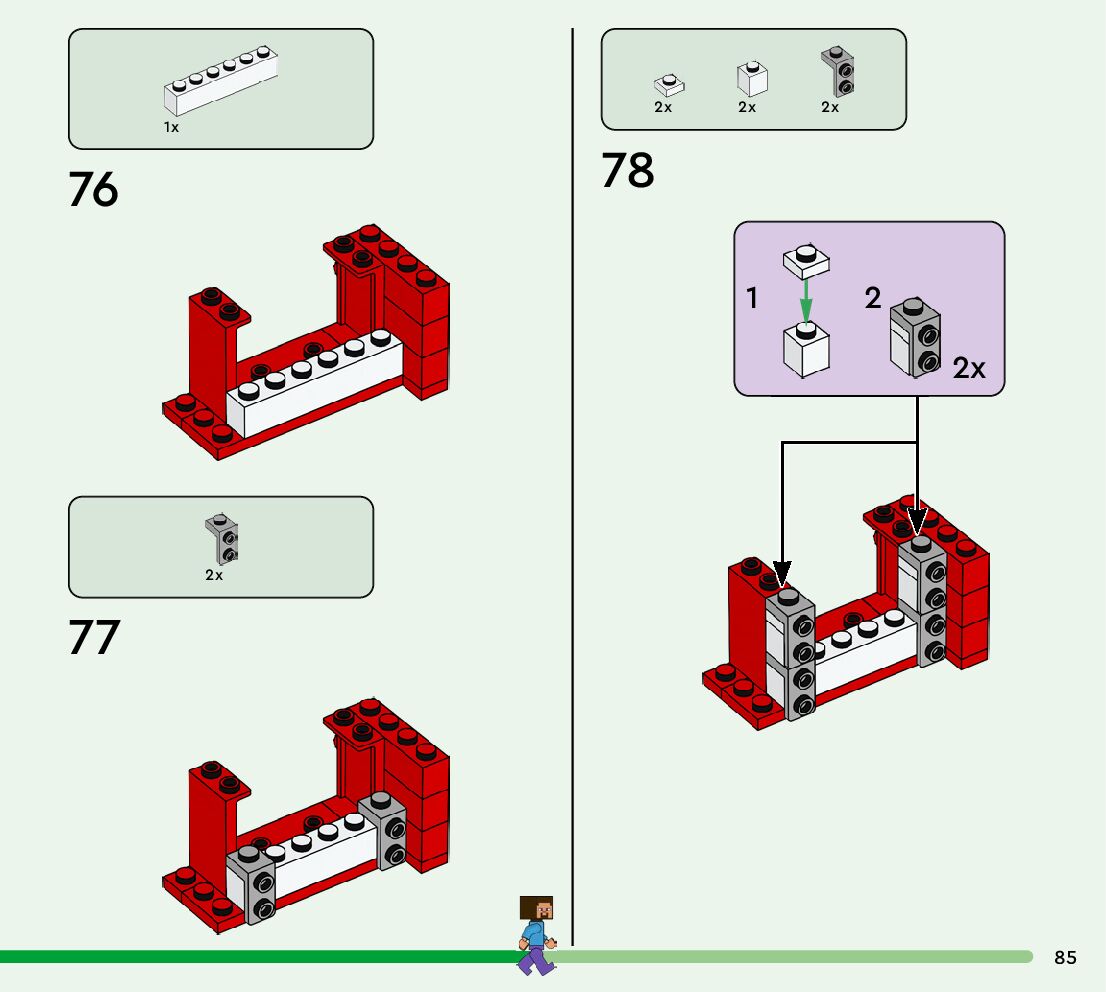 1x

76

2x

77

2x 2x 2x

78

1

2

2x

85