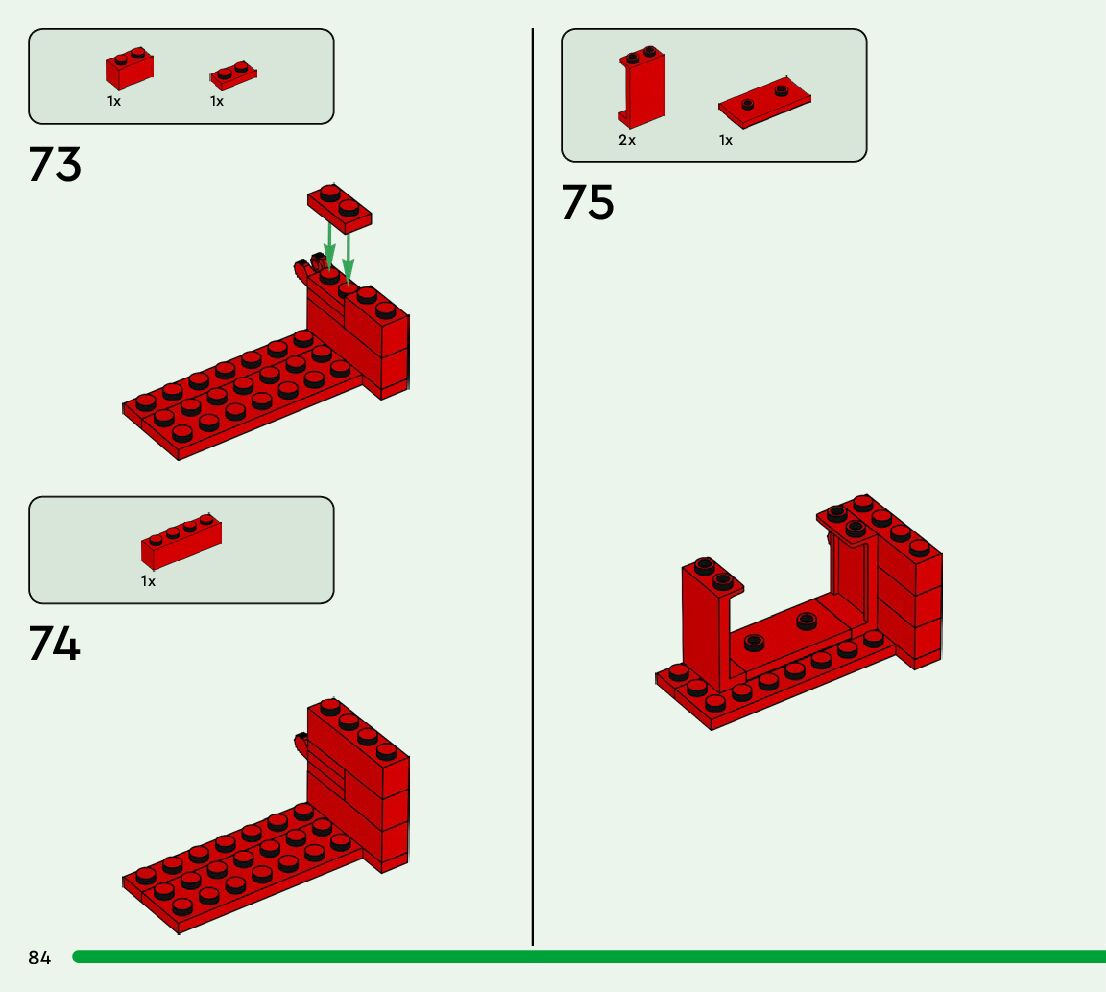 1x 1x

73

1x

74

2x 1x

75

84