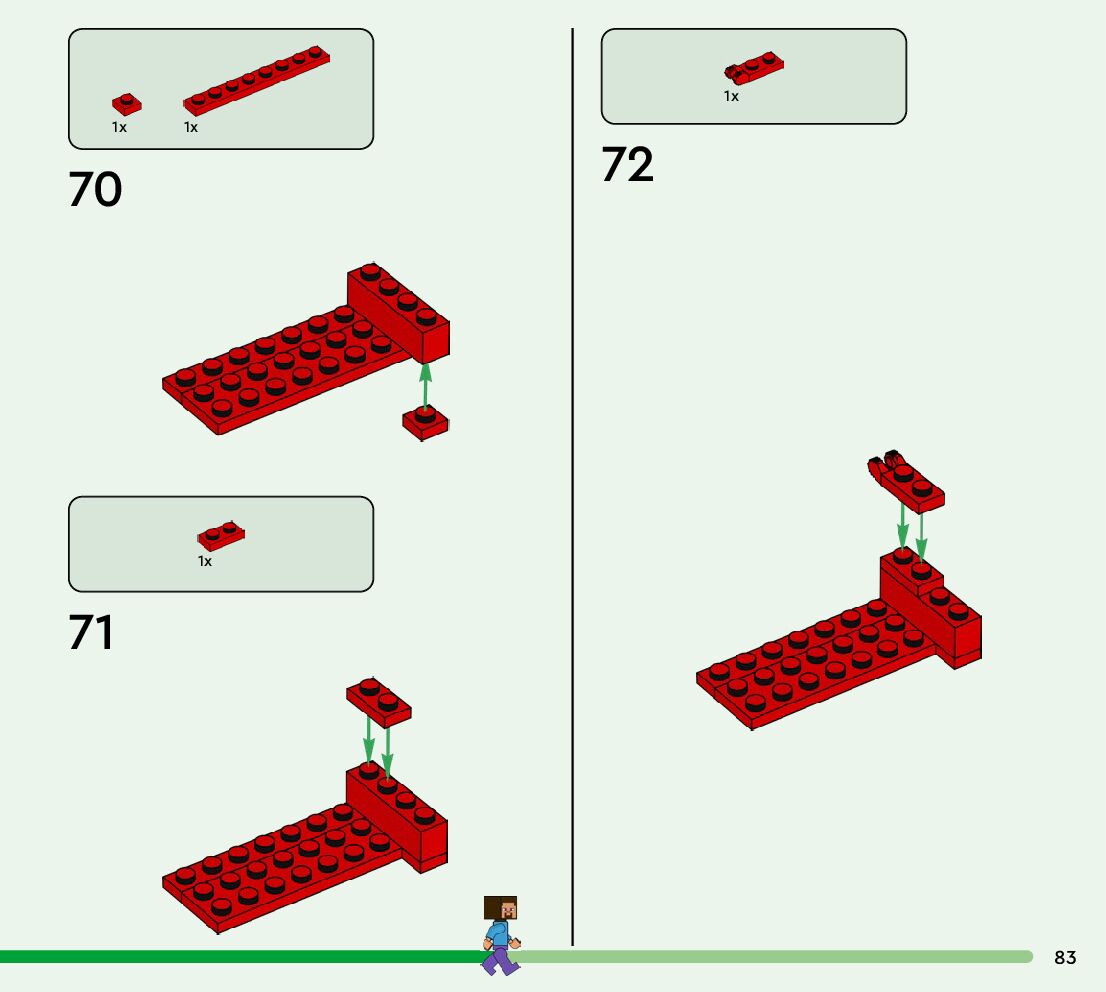 1x 1x

70

1x

71

1x

72

83