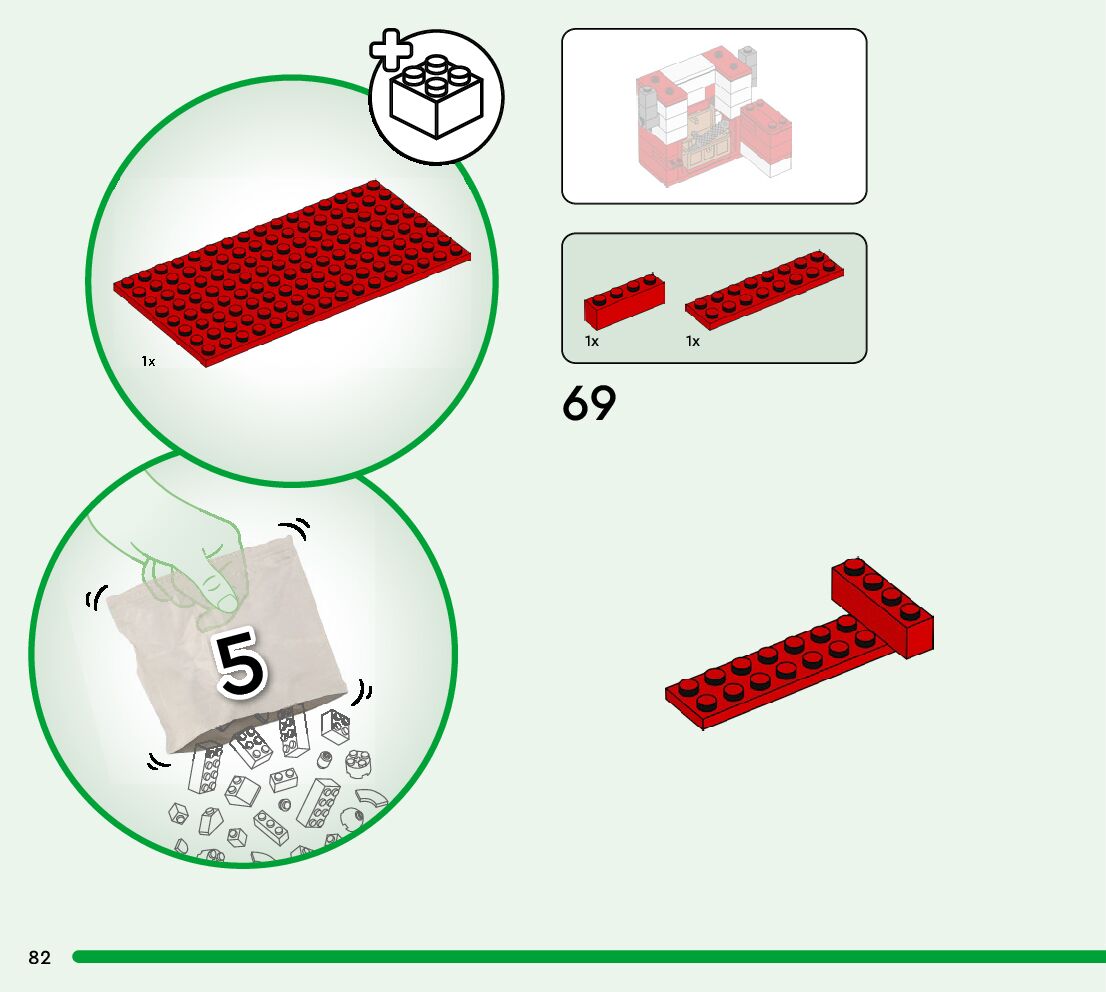 1x

5

1x

1x

69

82