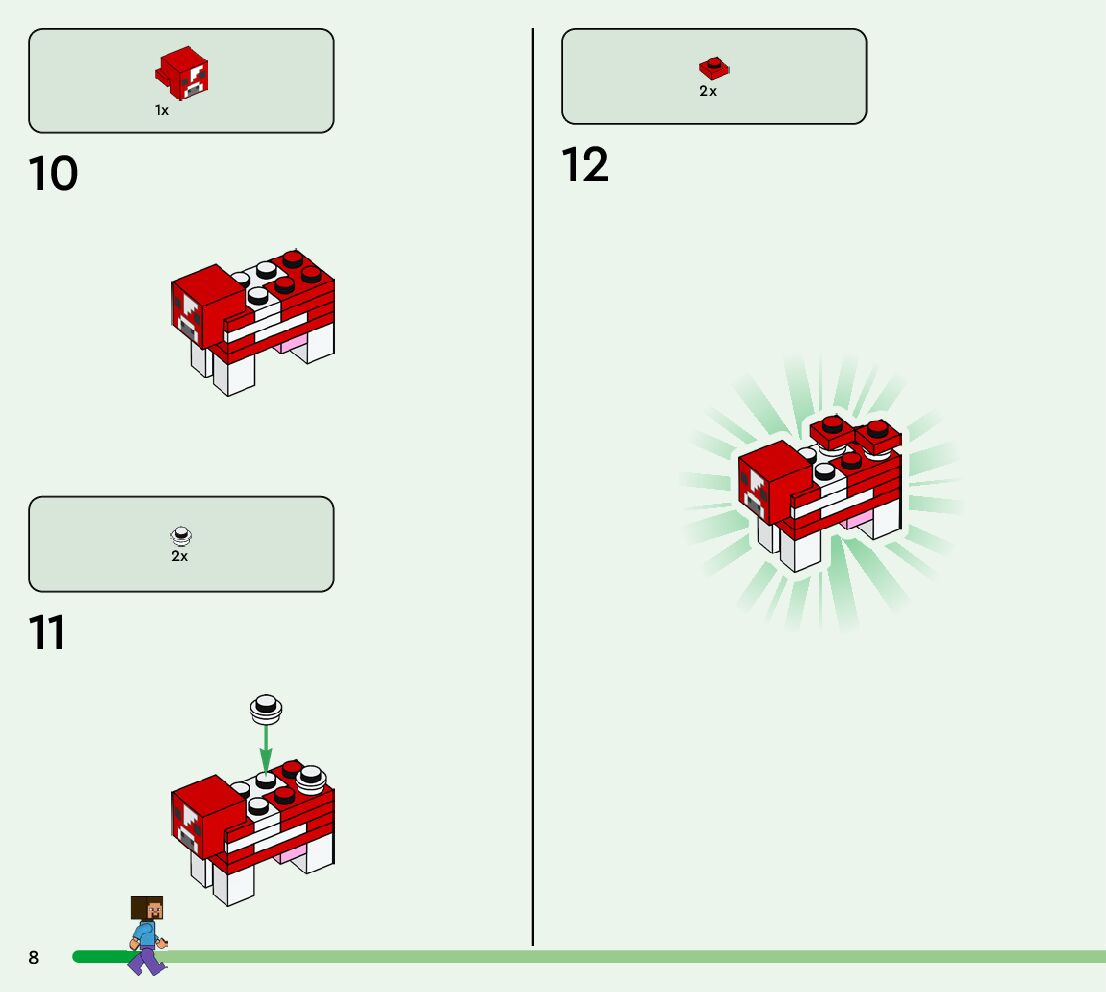 1x

10

2x

11

2x

12

8