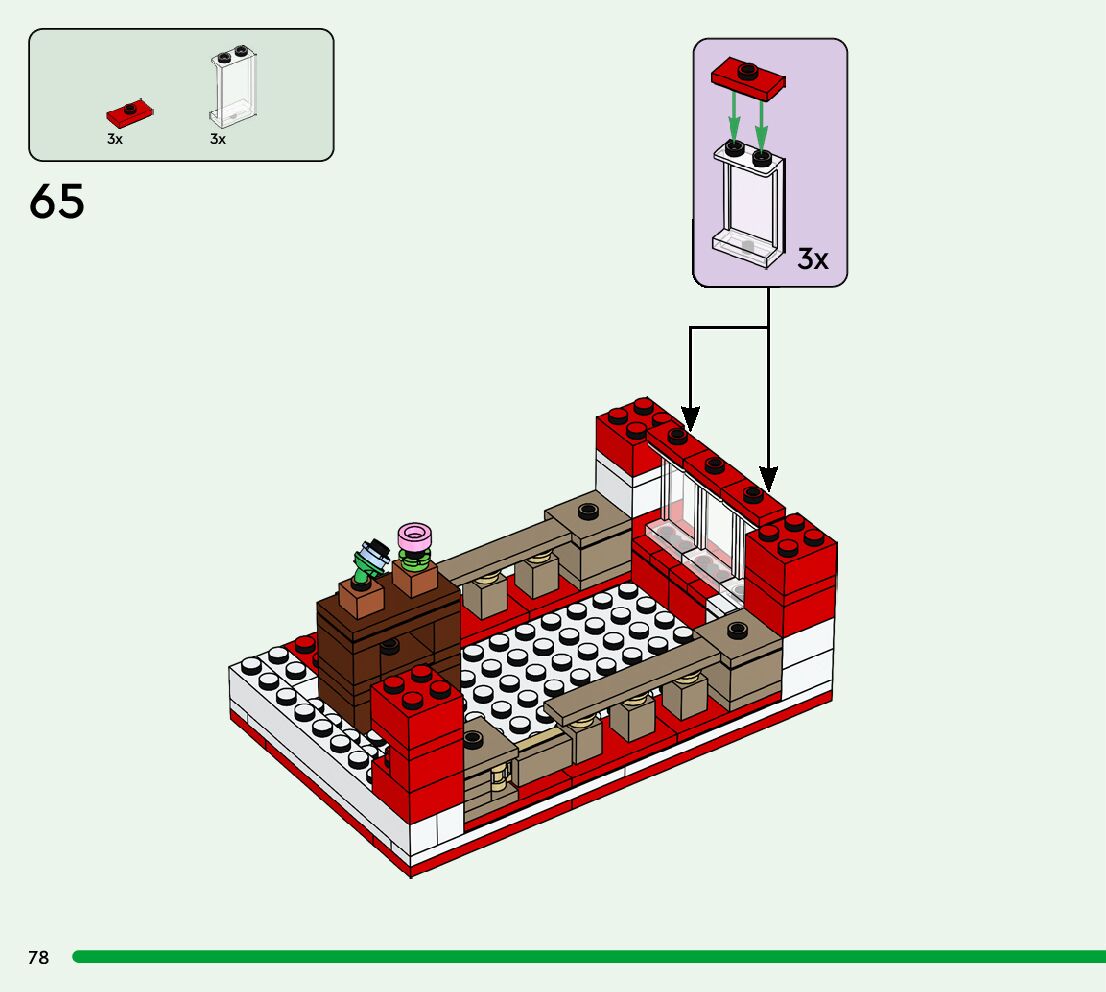 3x
3x

65

3x

78