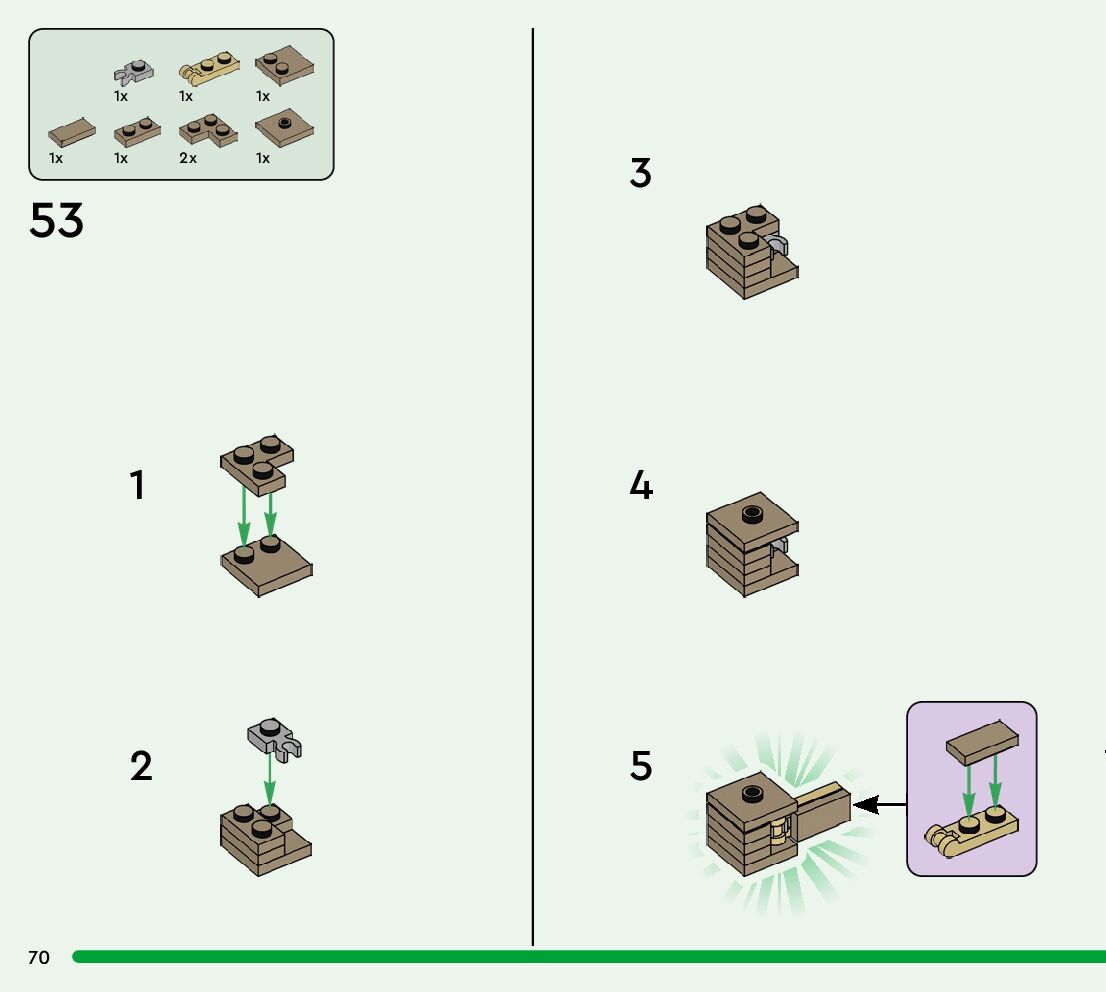 1x 1x 1x
1x 1x 2x 1x

53

1

2

3

4

5

70