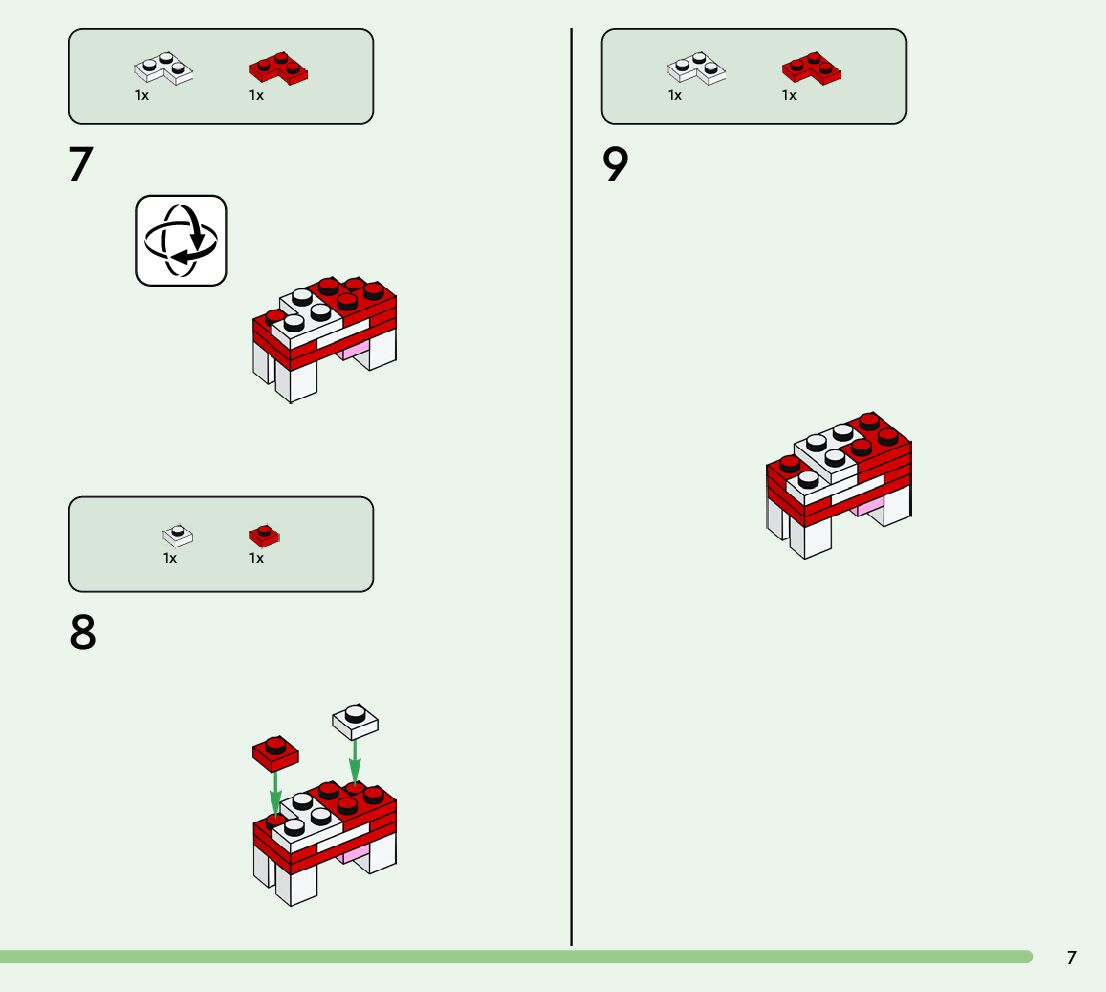 1x 1x

7

1x 1x

8

1x 1x

9

7