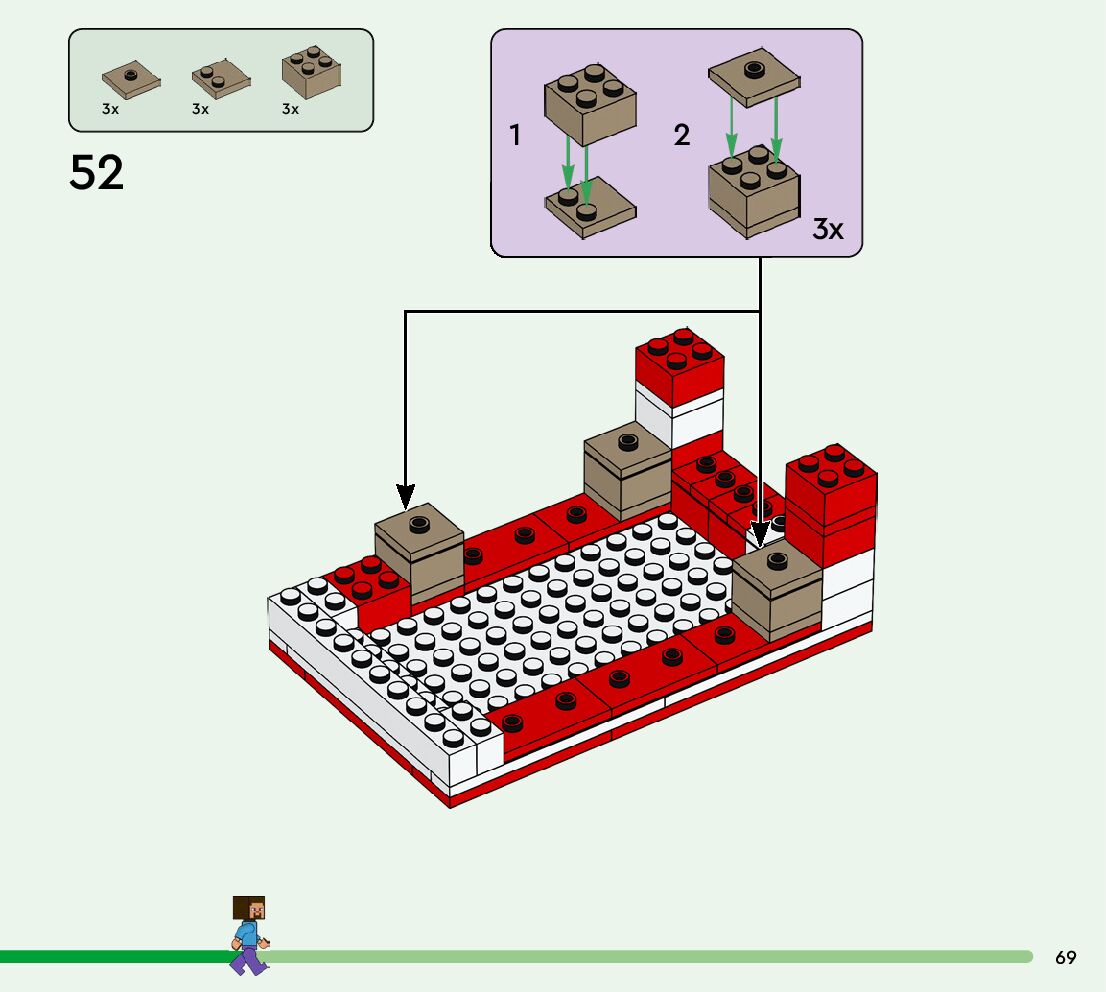 3x 3x 3x

52

1

2

3x

69