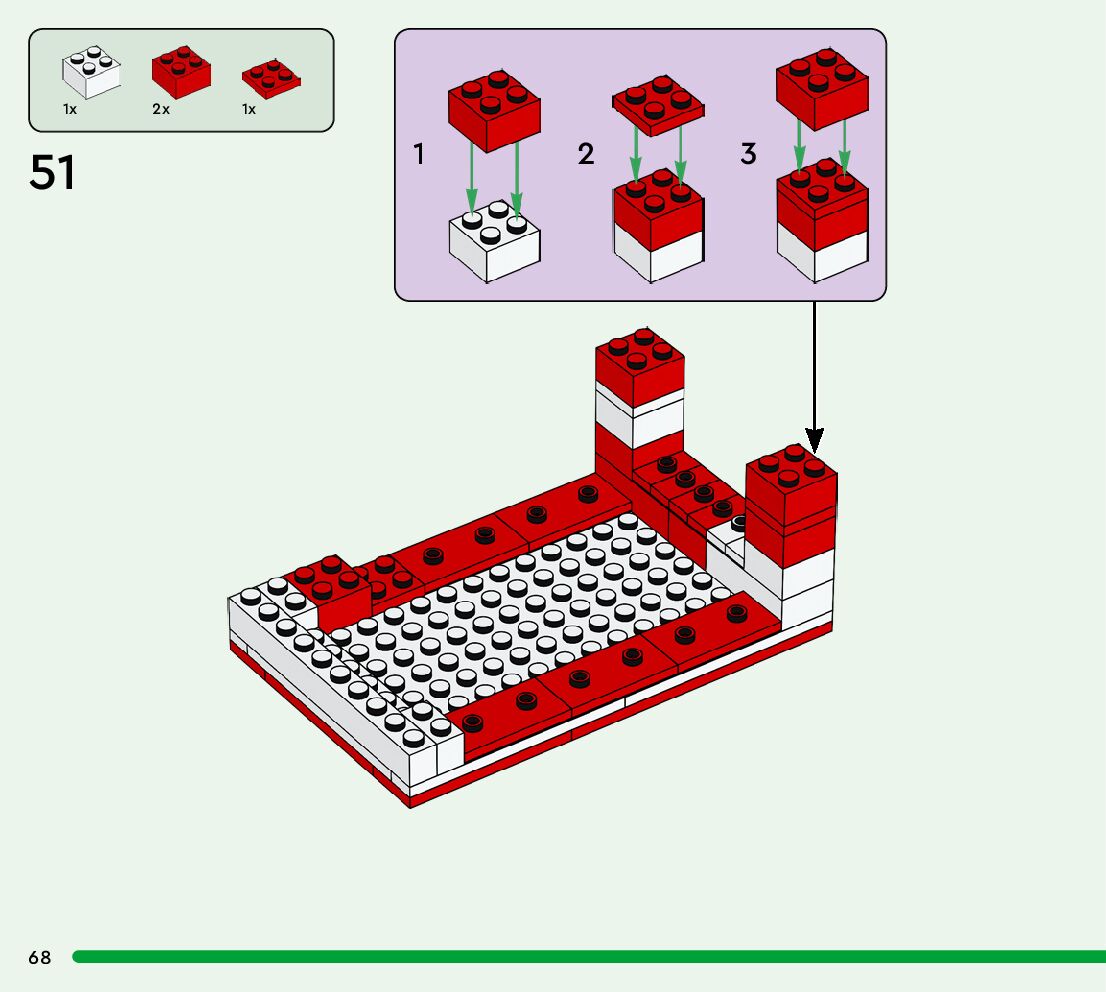 1x 2x 1x

51

1 2 3

68