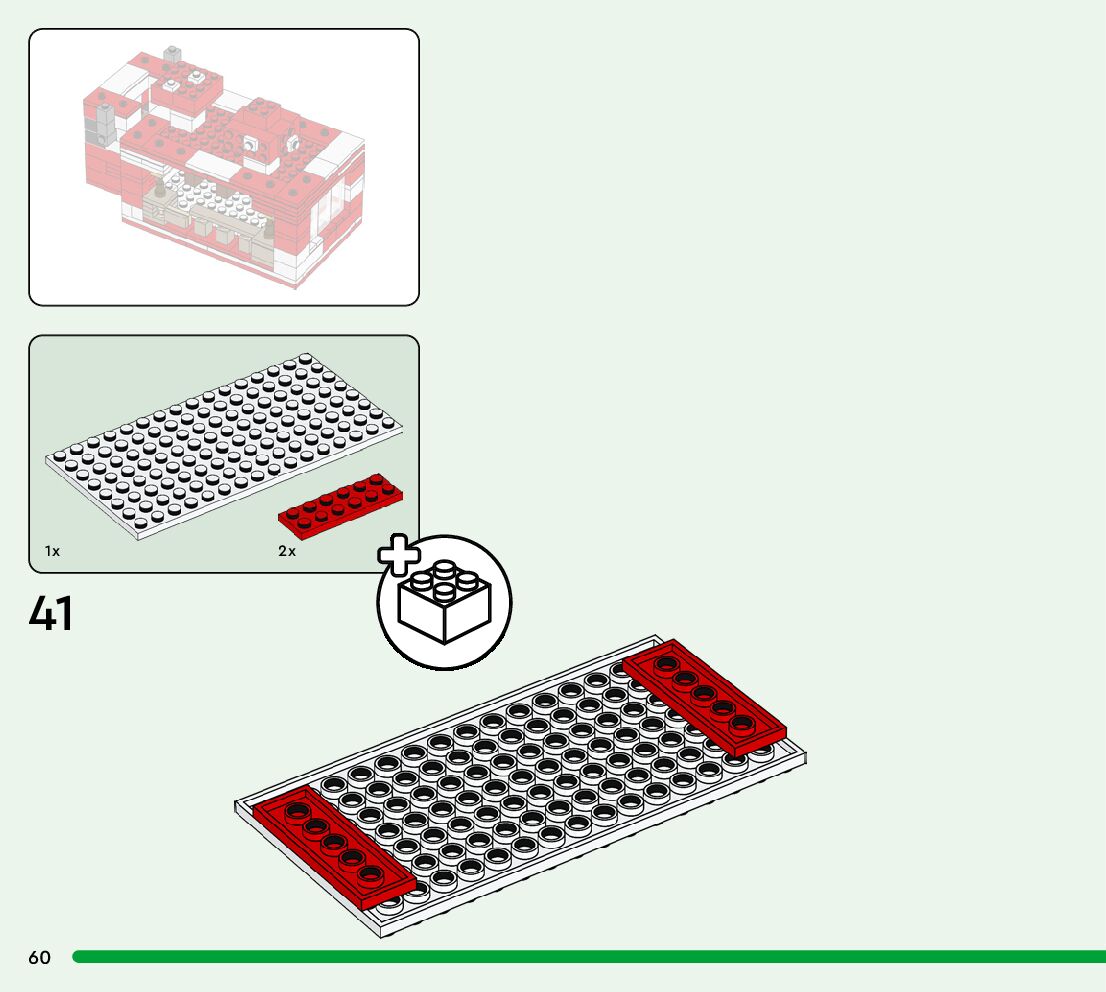 1x

2x

41

60