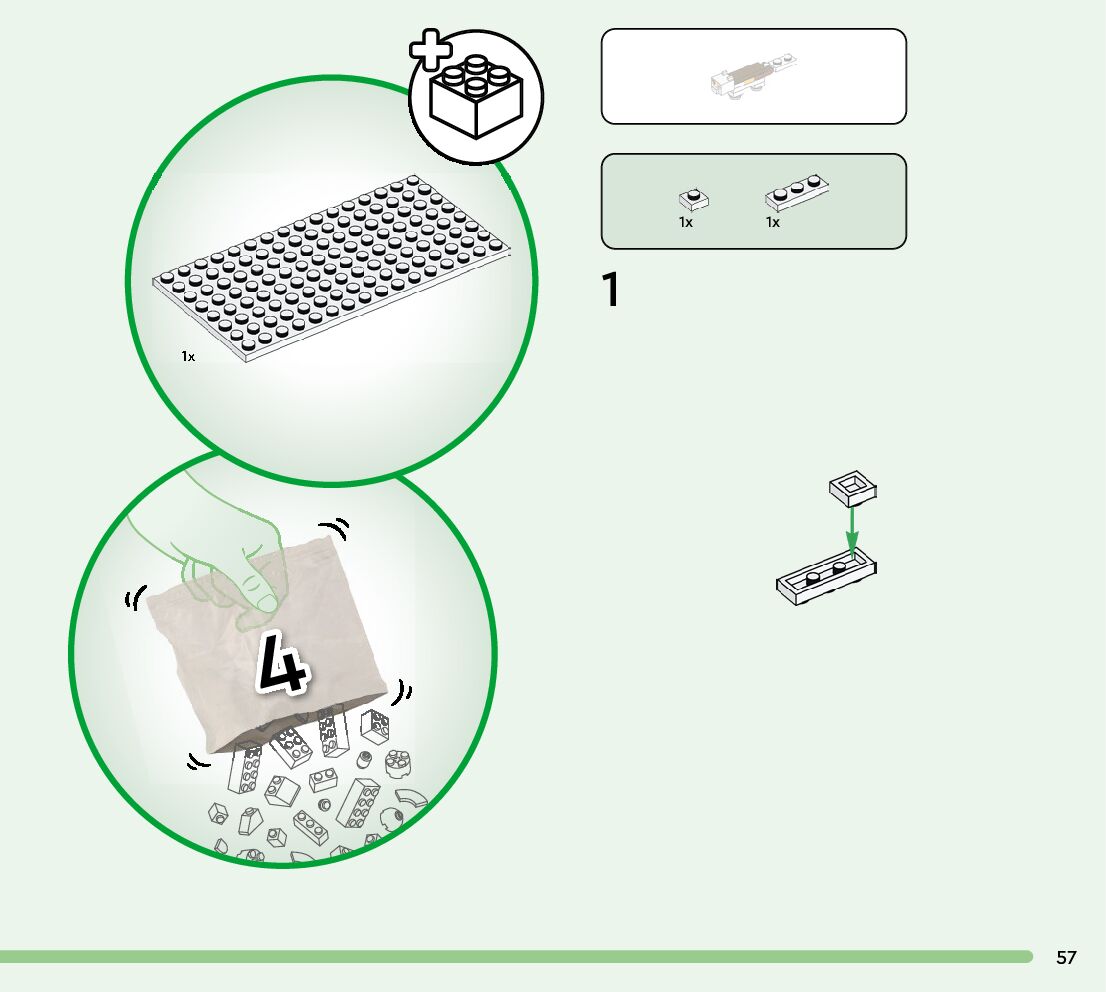 1x

4

1x 1x

1

57