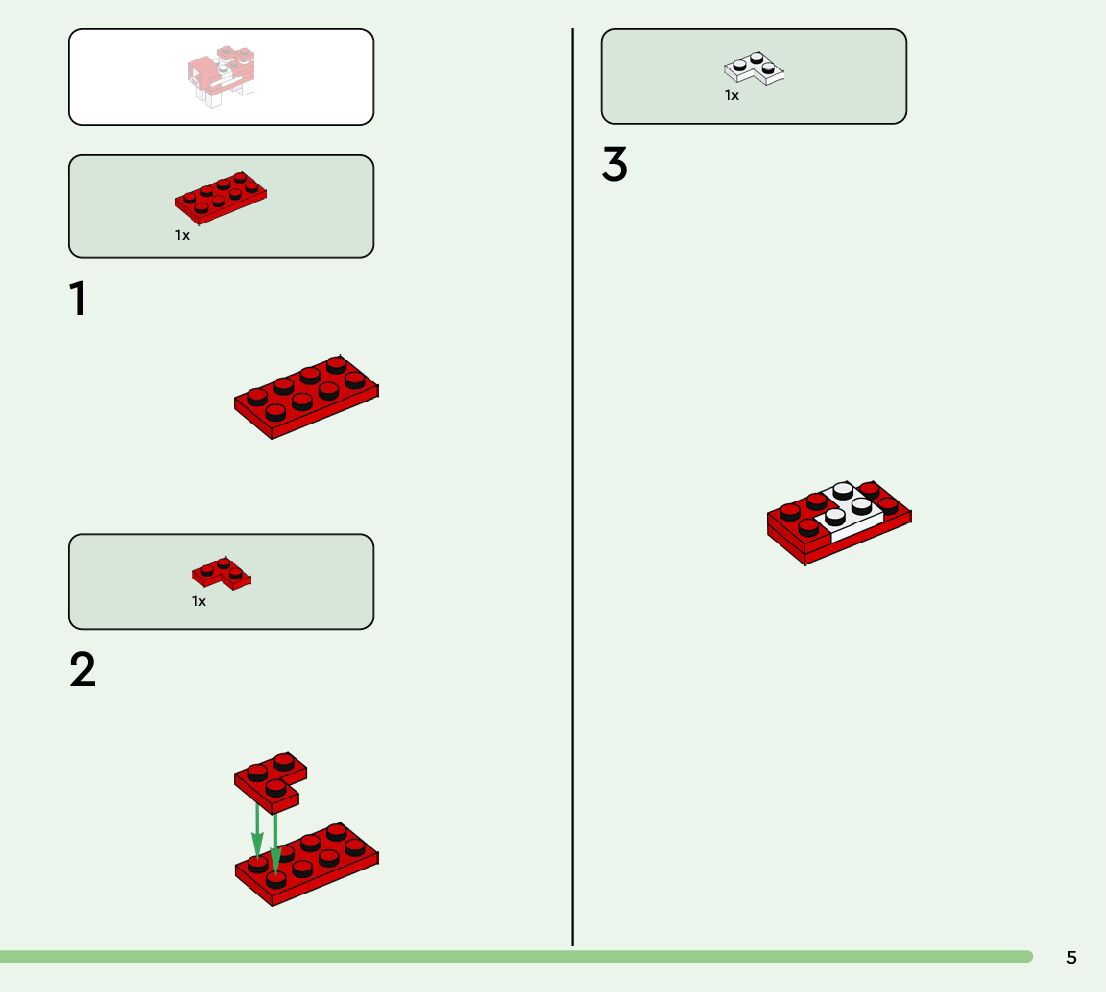 1x

1

1x

2

1x

3

5