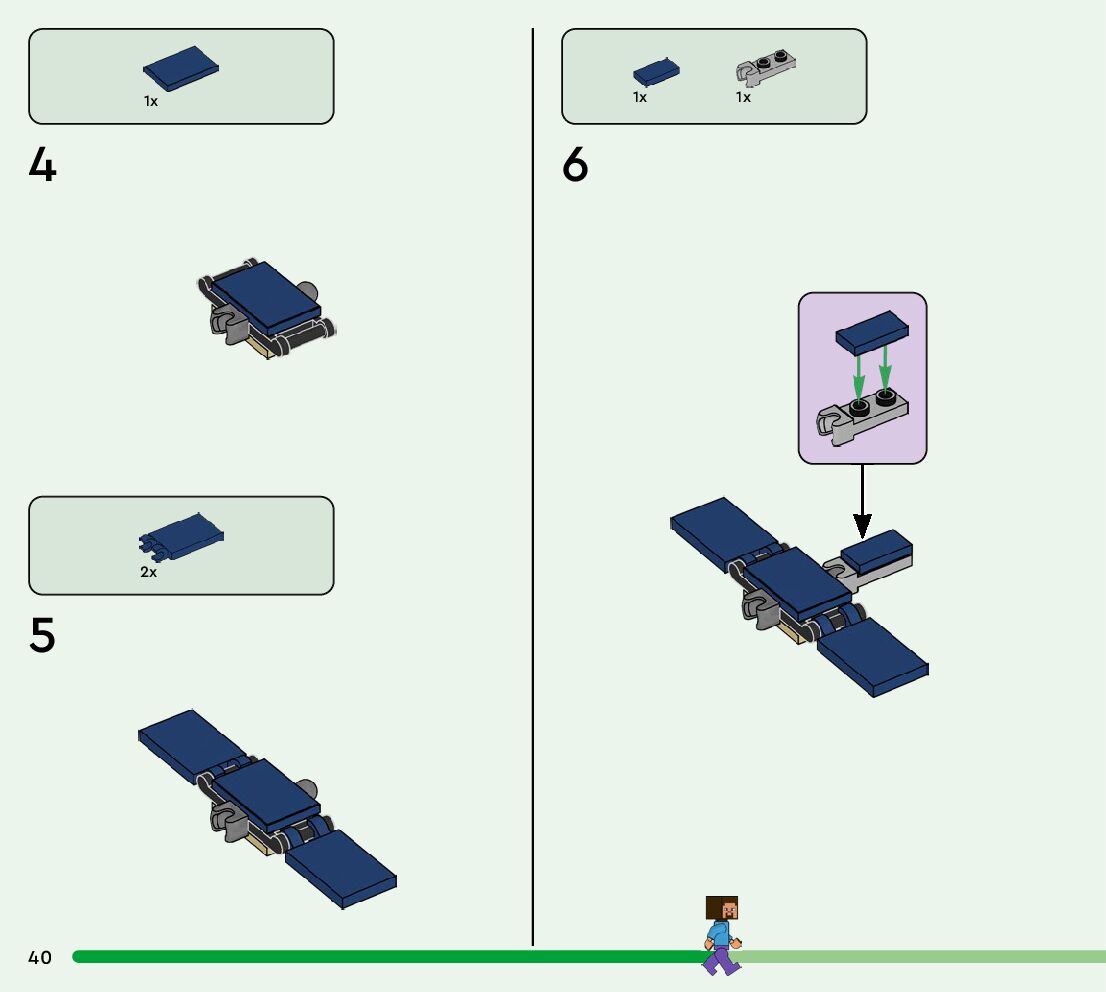 1x

4

2x

5

1x 1x

6

40