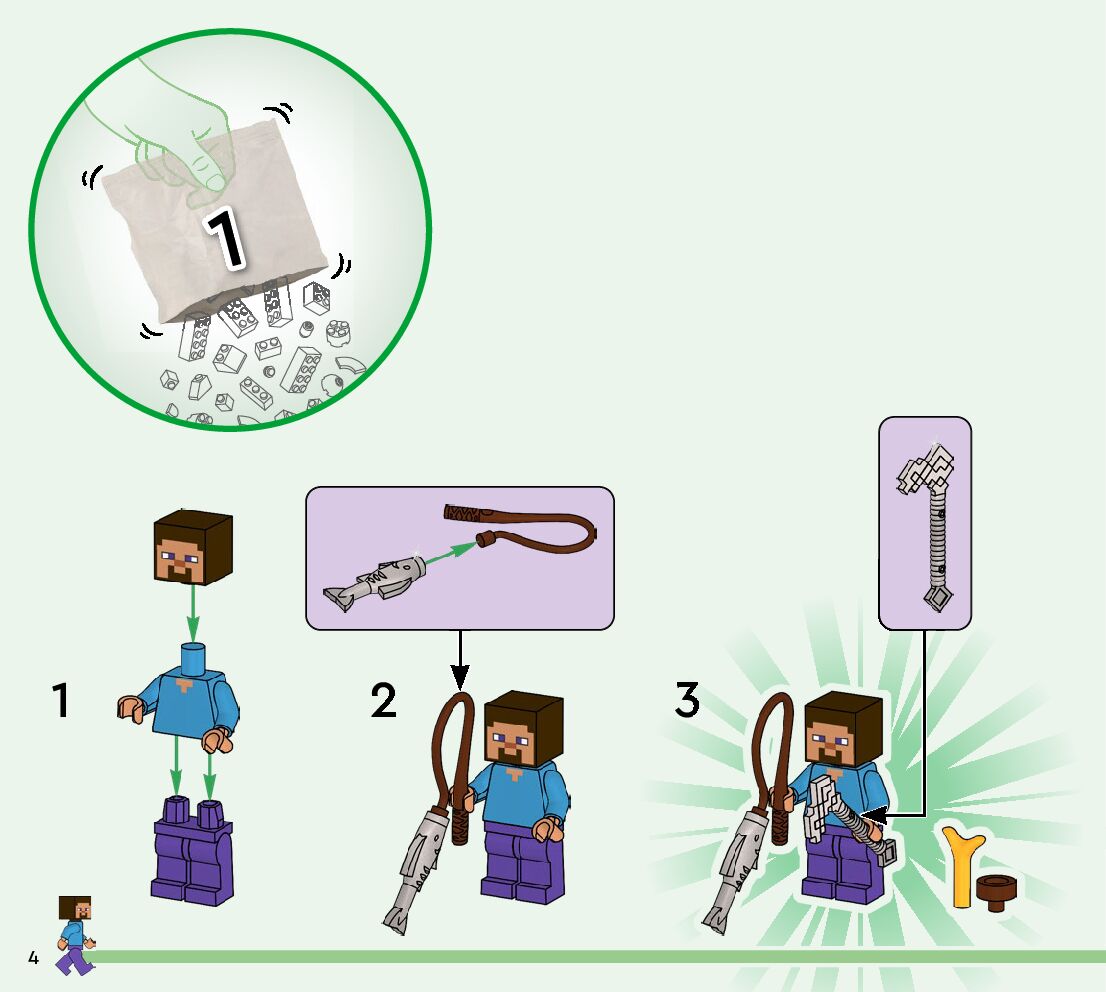 1

1

2

3

4