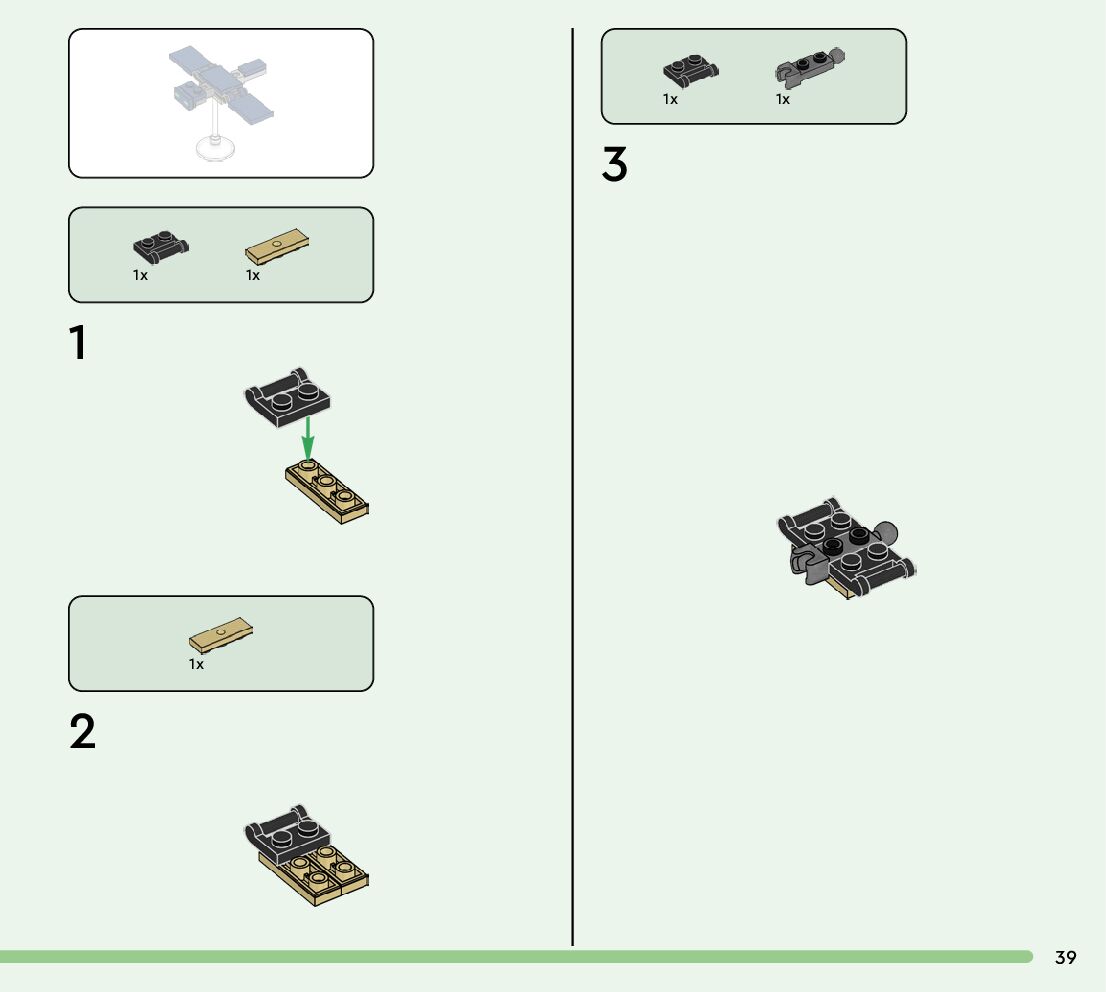 1x
1x

1

1x

2

1x
1x

3

39