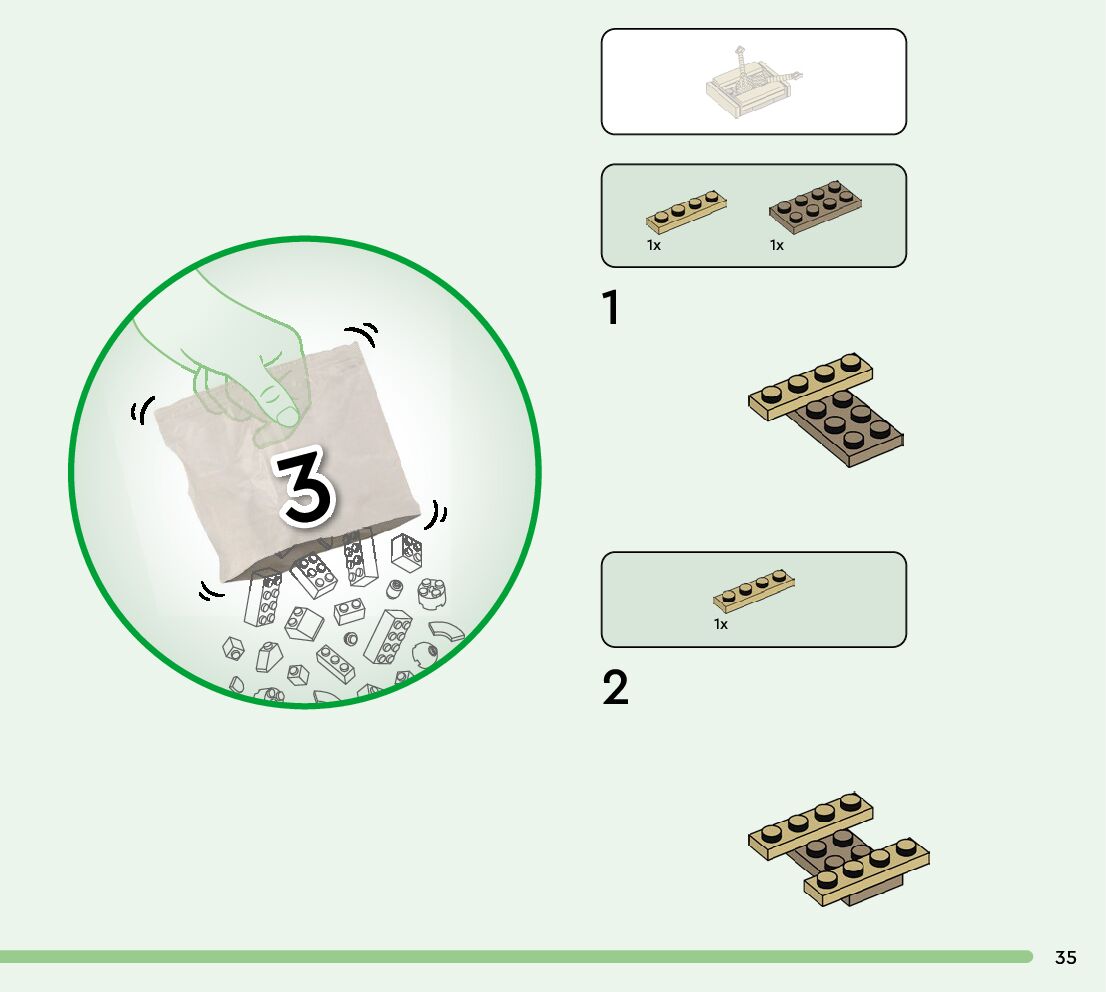 3

1x 1x

1

1x

2

35