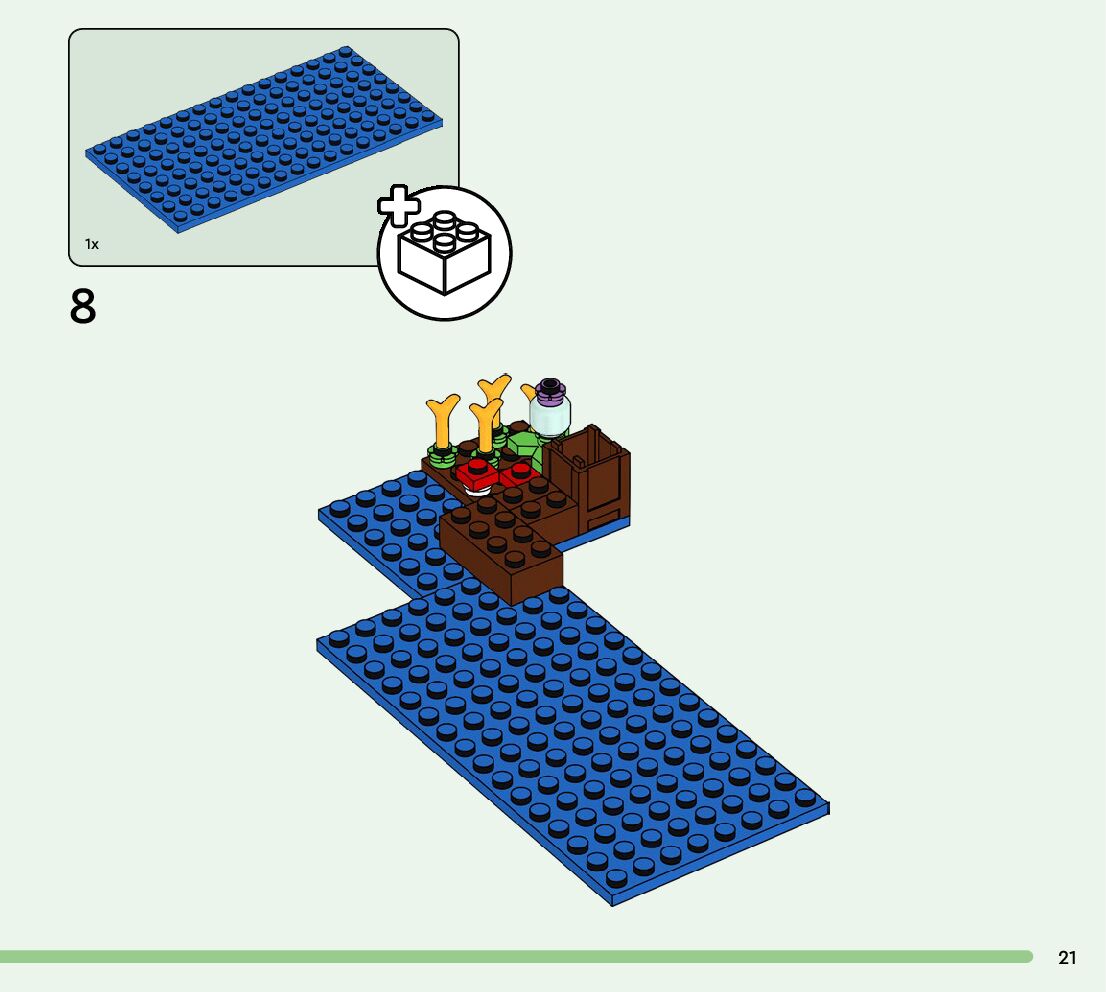 1x

8

21