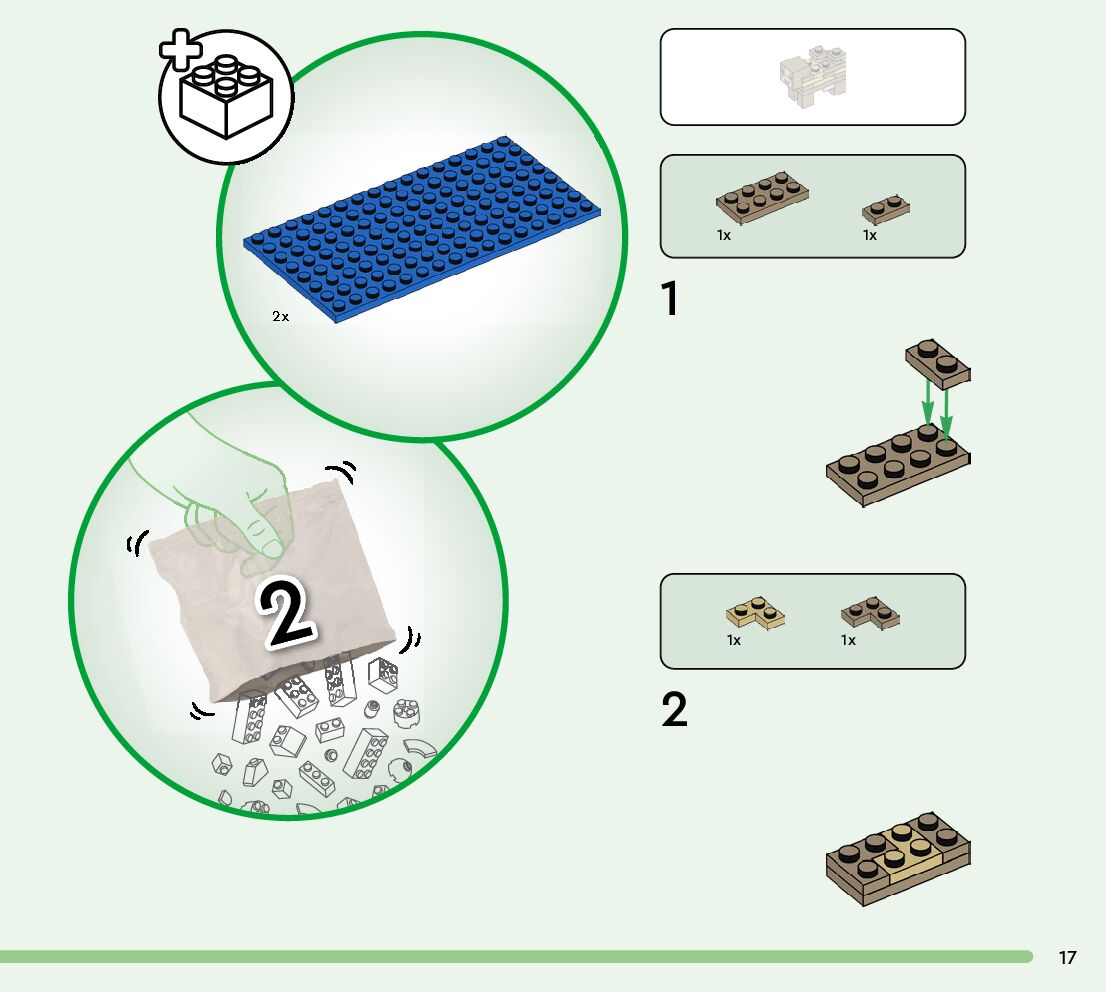 2x

2

1x 1x

1

1x 1x

2

17