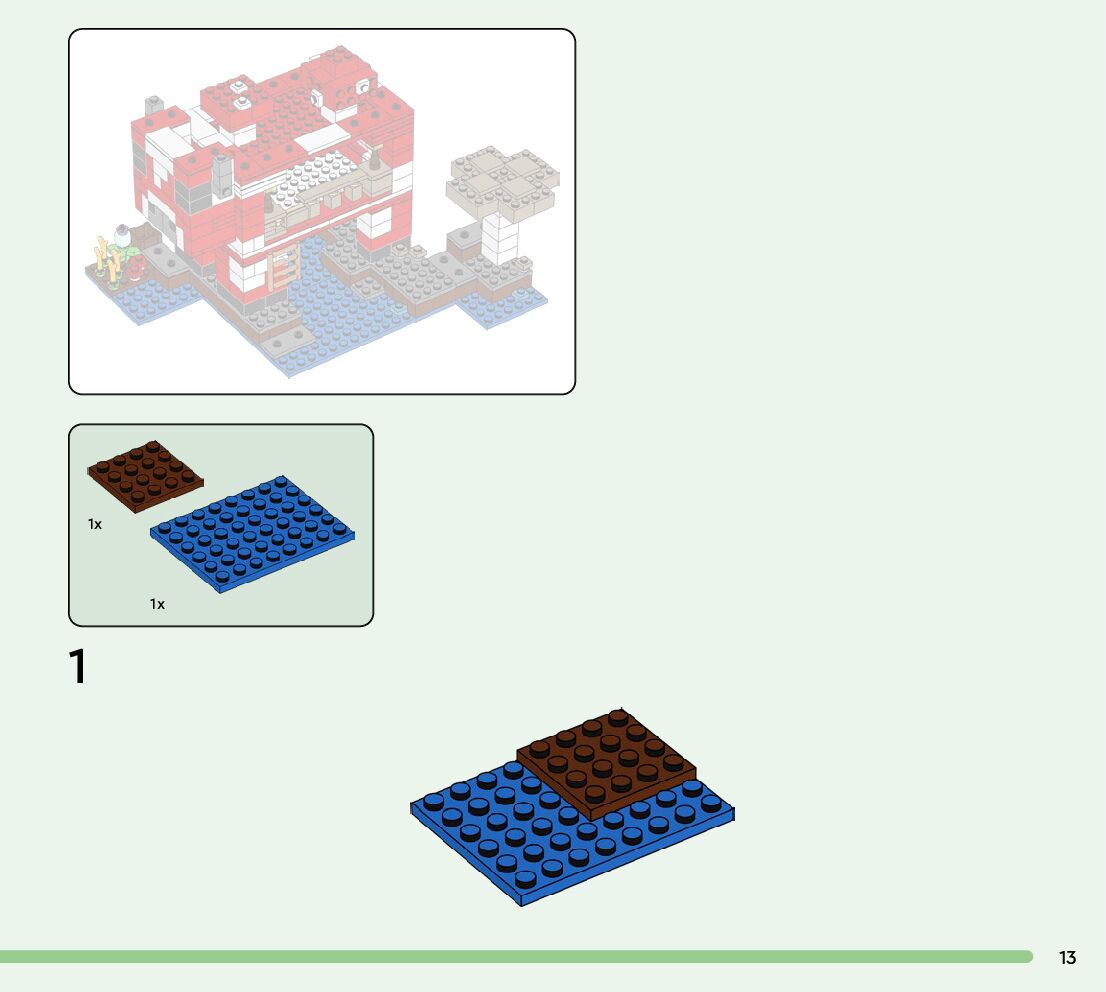 1x

1x

1

13