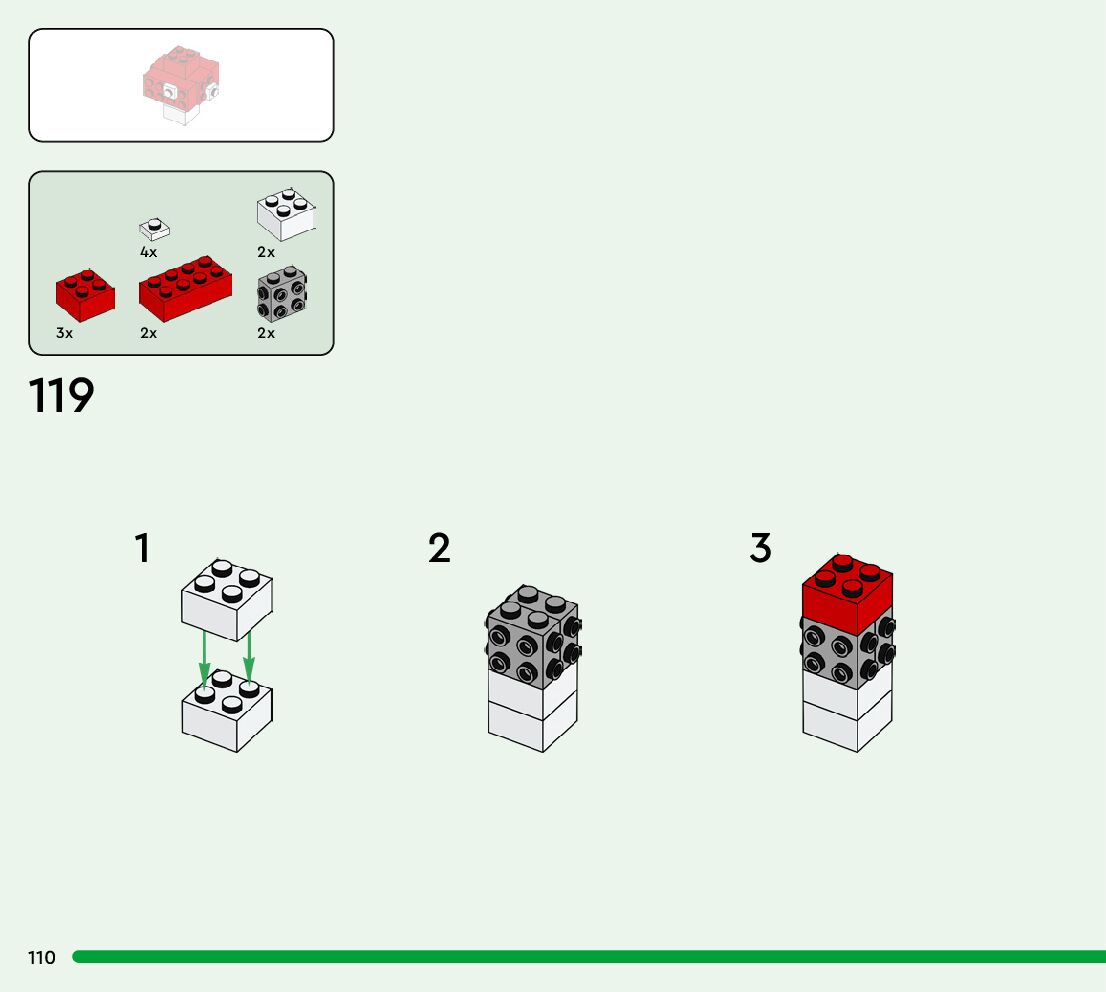 4x

2x

3x

2x

2x

119

1

2

3

110