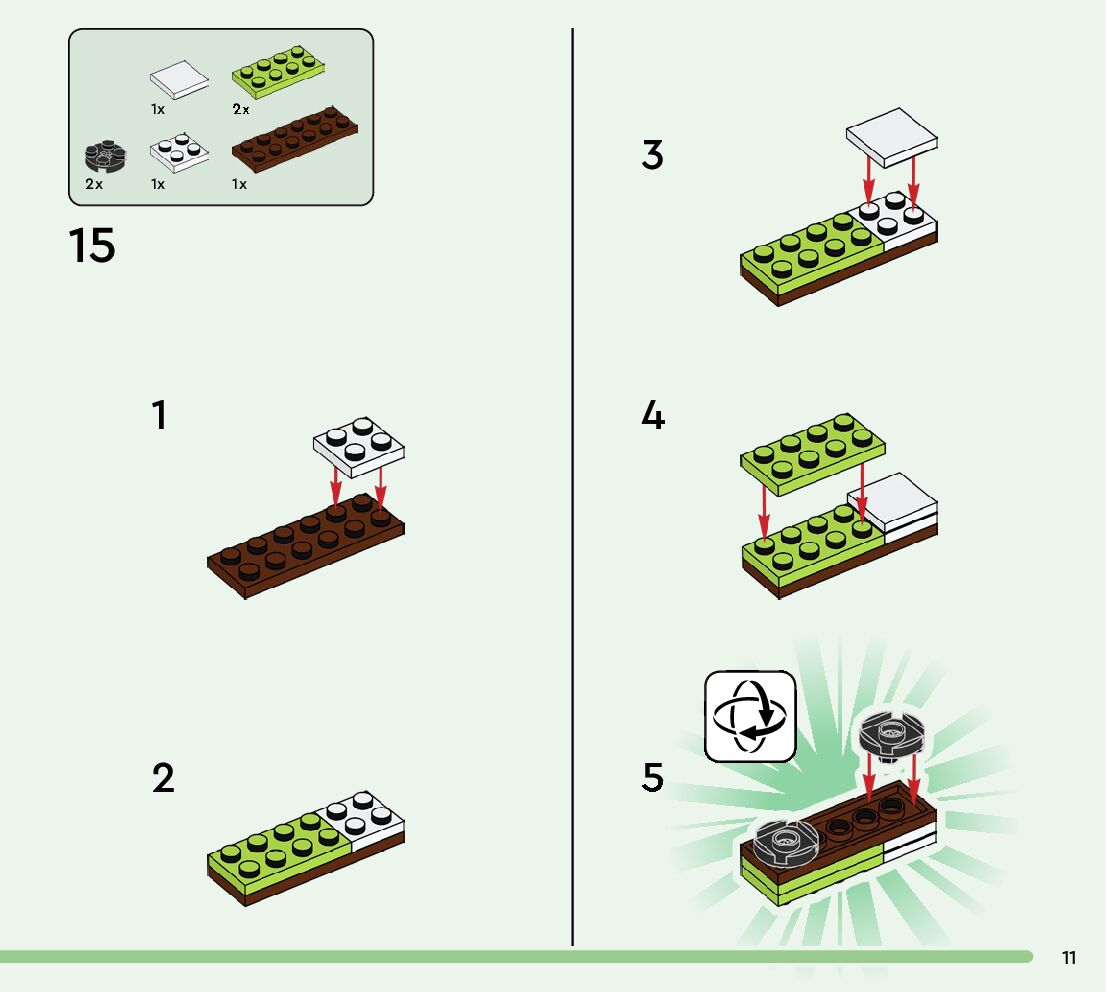 1x 2x
2x 1x 1x

15

1

2

3

4

5

11