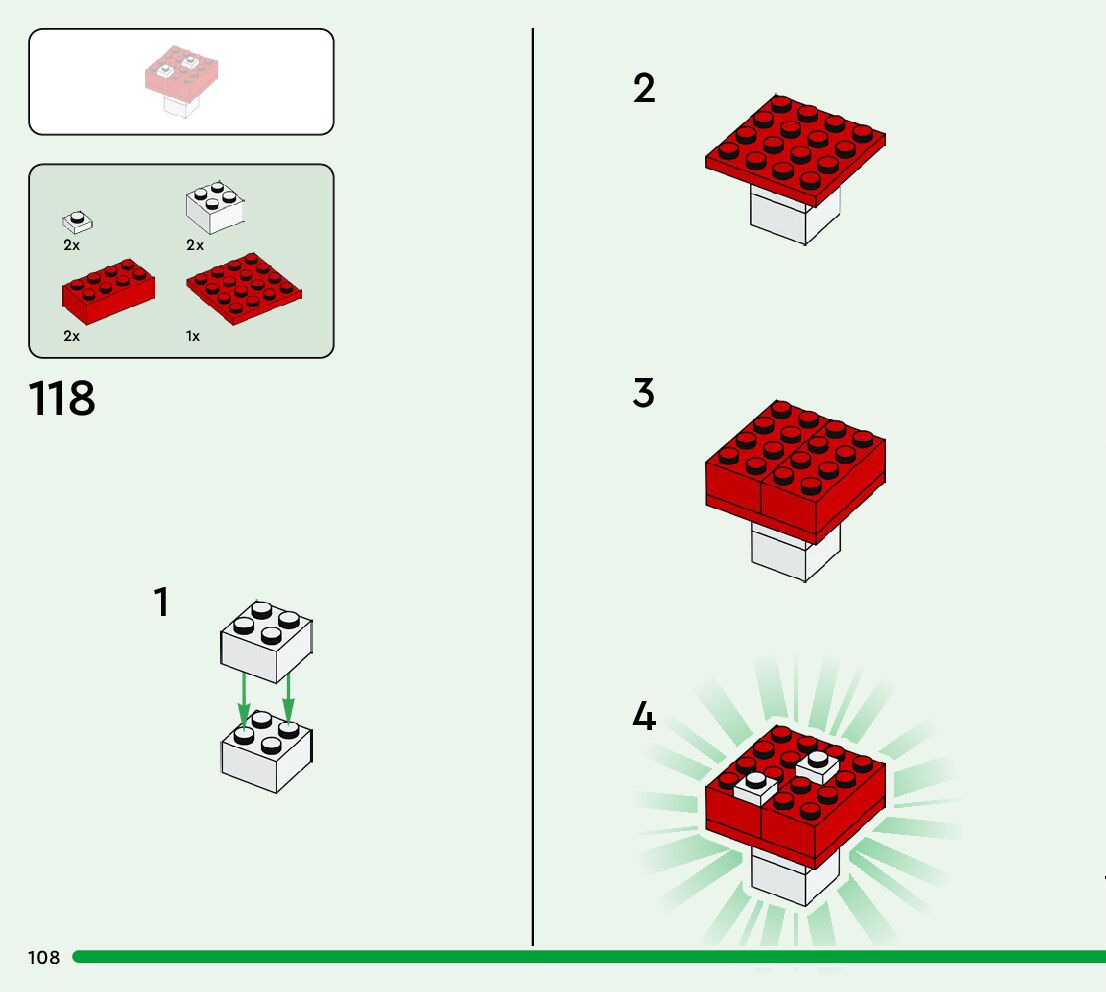 2x
2x
2x
1x

118

1

2

3

4

108