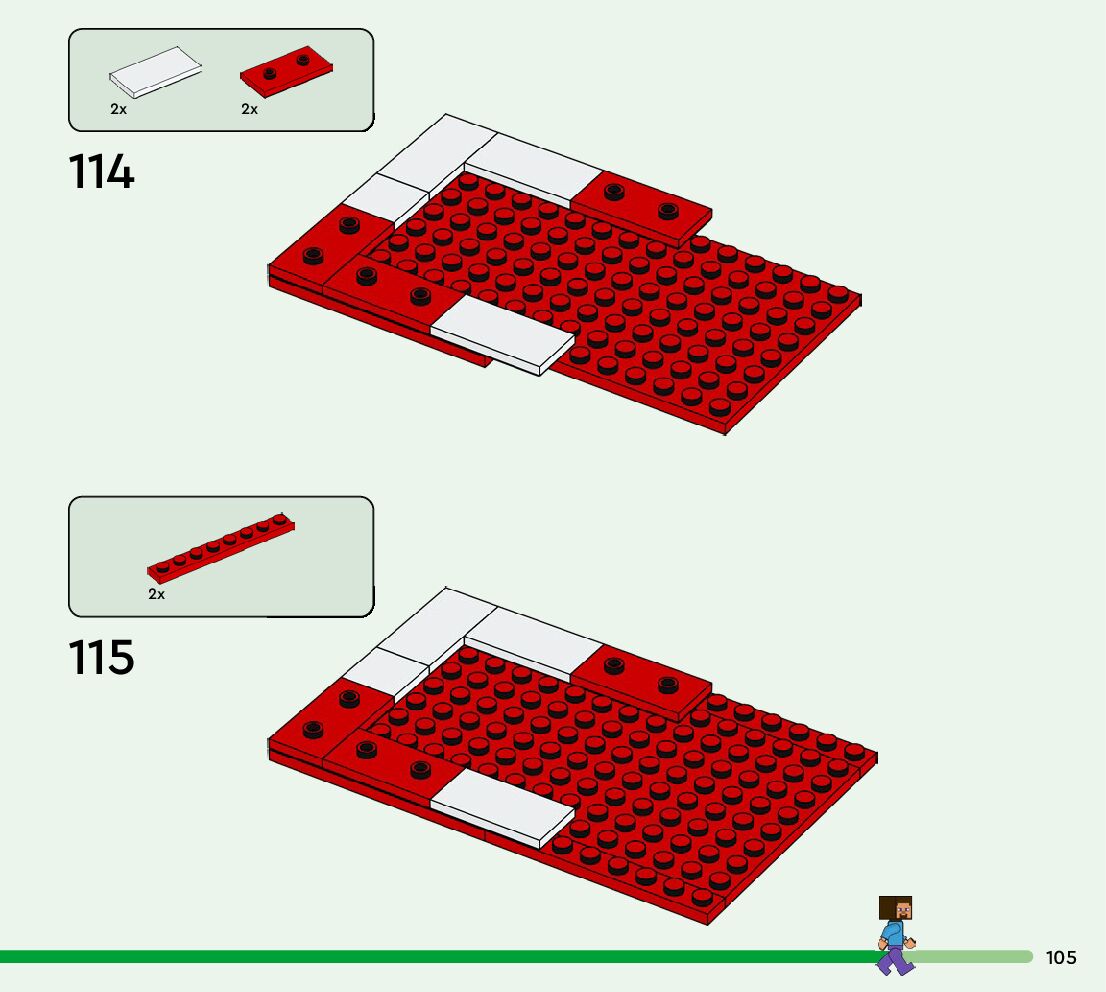 2x 2x

114

2x

115

105