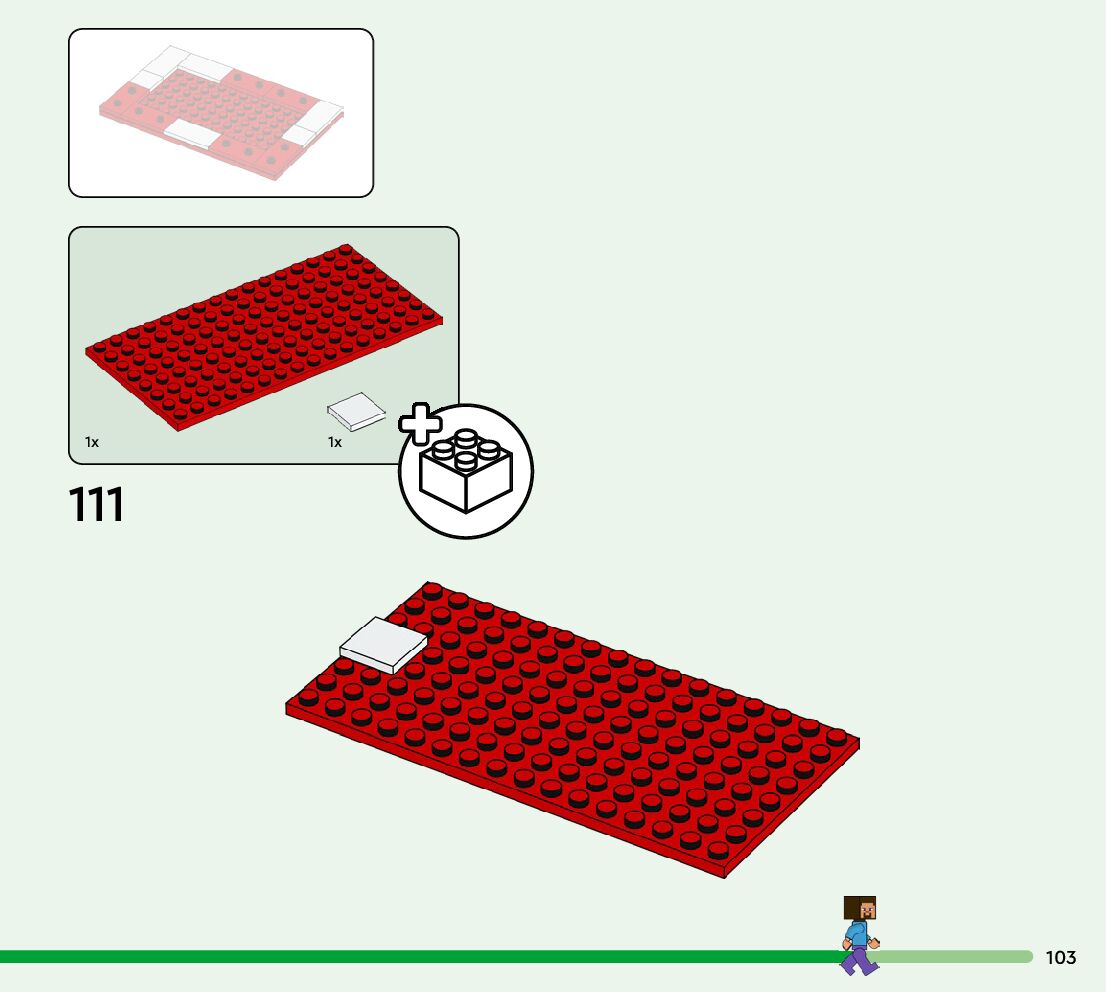 1x

1x

111

103