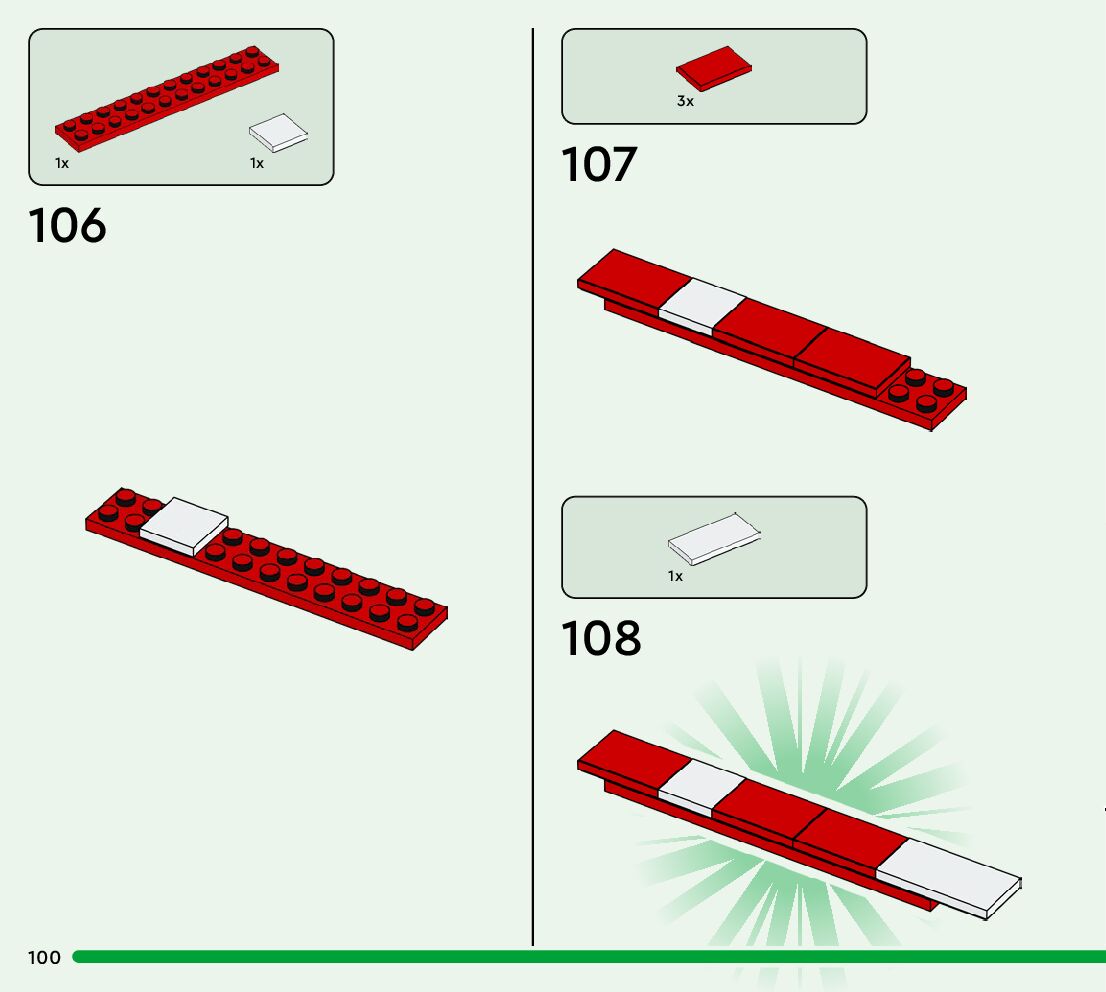 1x
1x

106

3x

107

1x

108

100