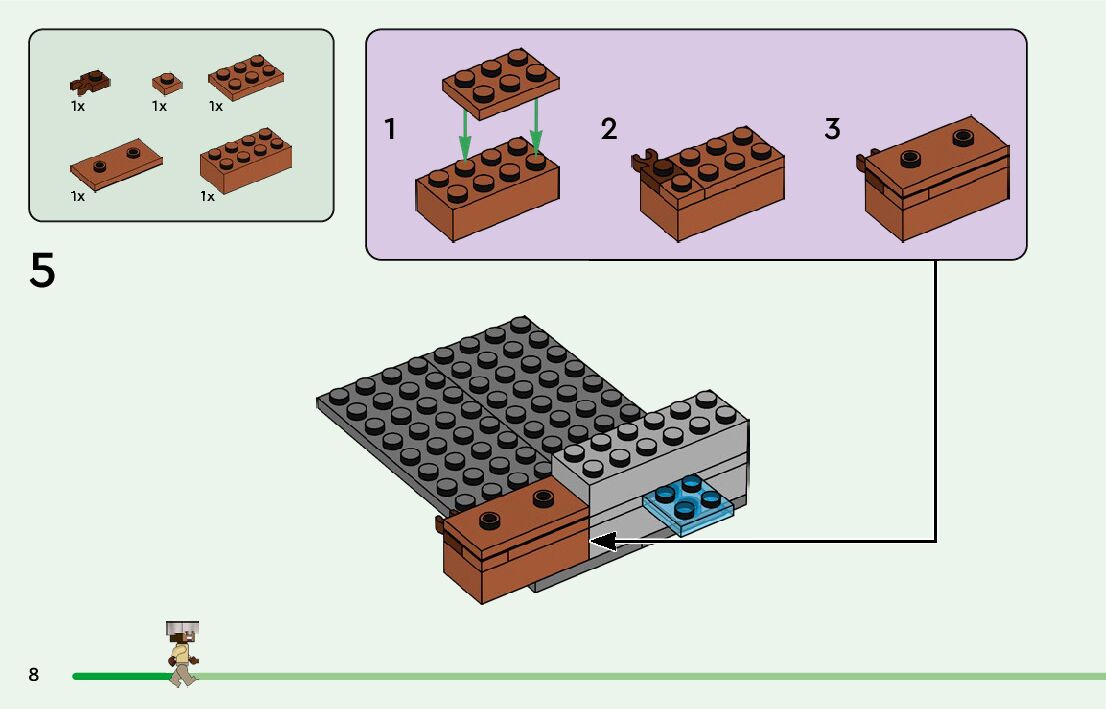 1x 1x 1x
1x 1x

1

2

3

5

8