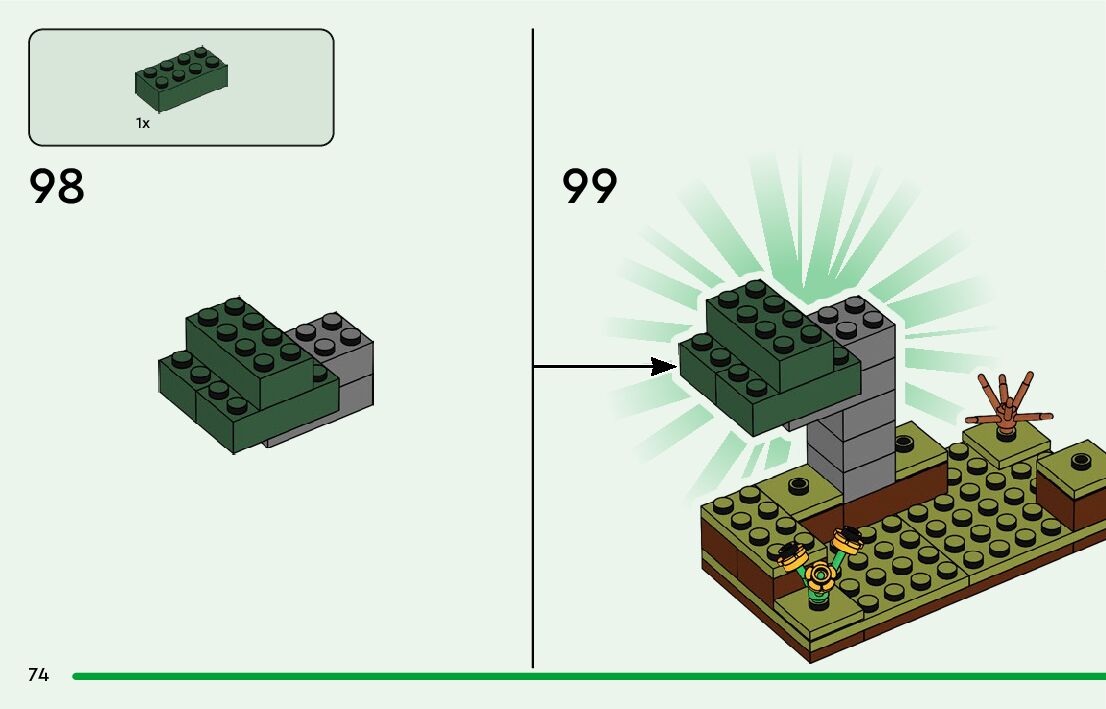 1x

98

99

74