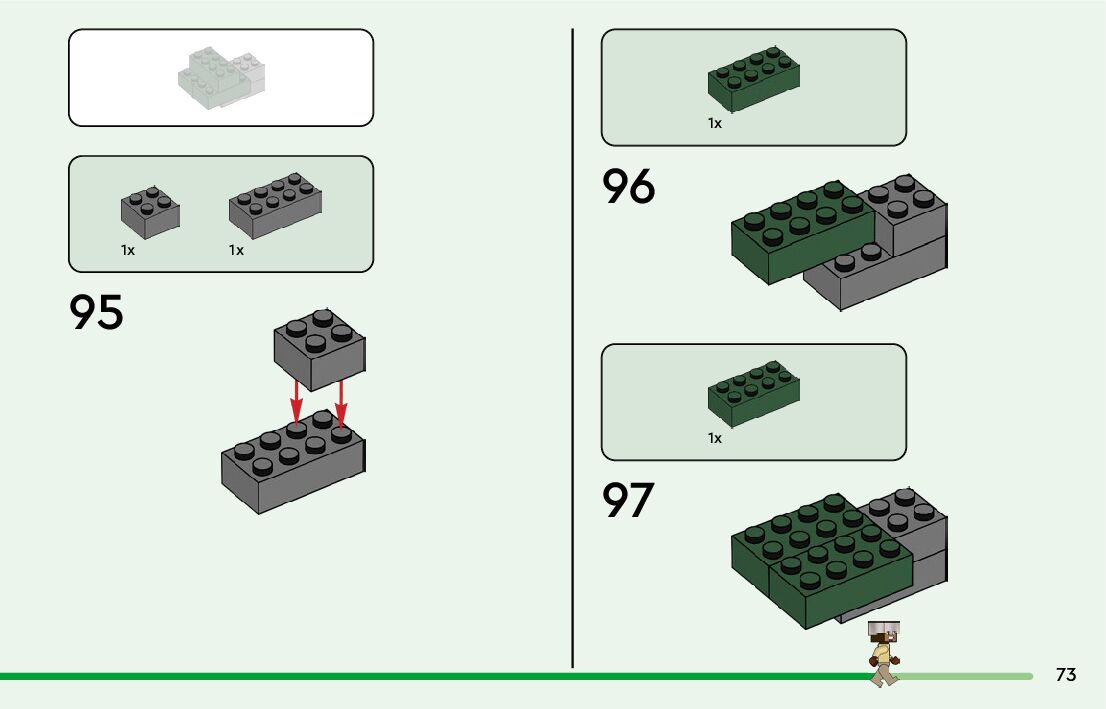 1x 1x

95

1x

96

1x

97

73