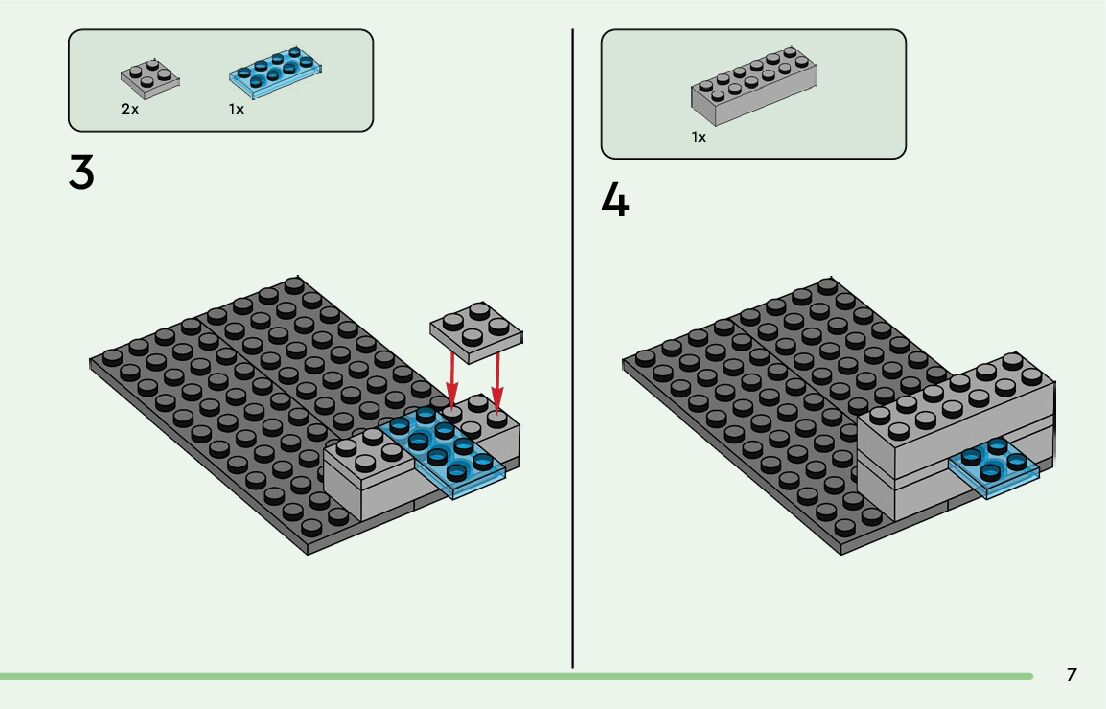 2x 1x

3

1x

4

7