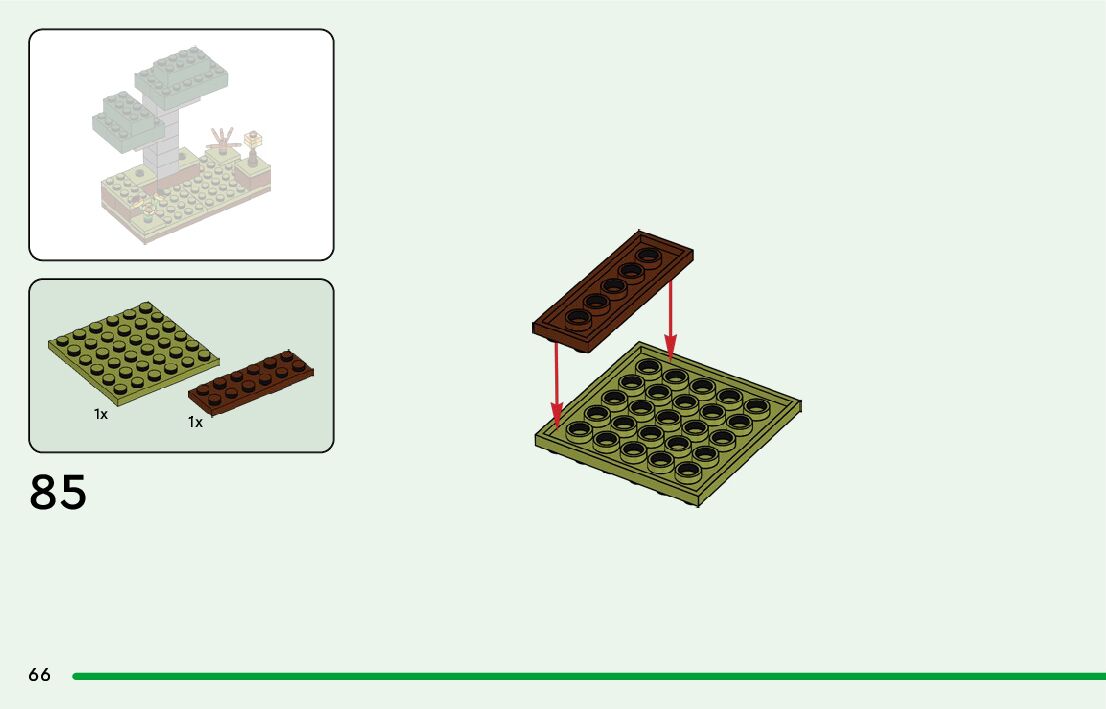 1x

1x

85

66