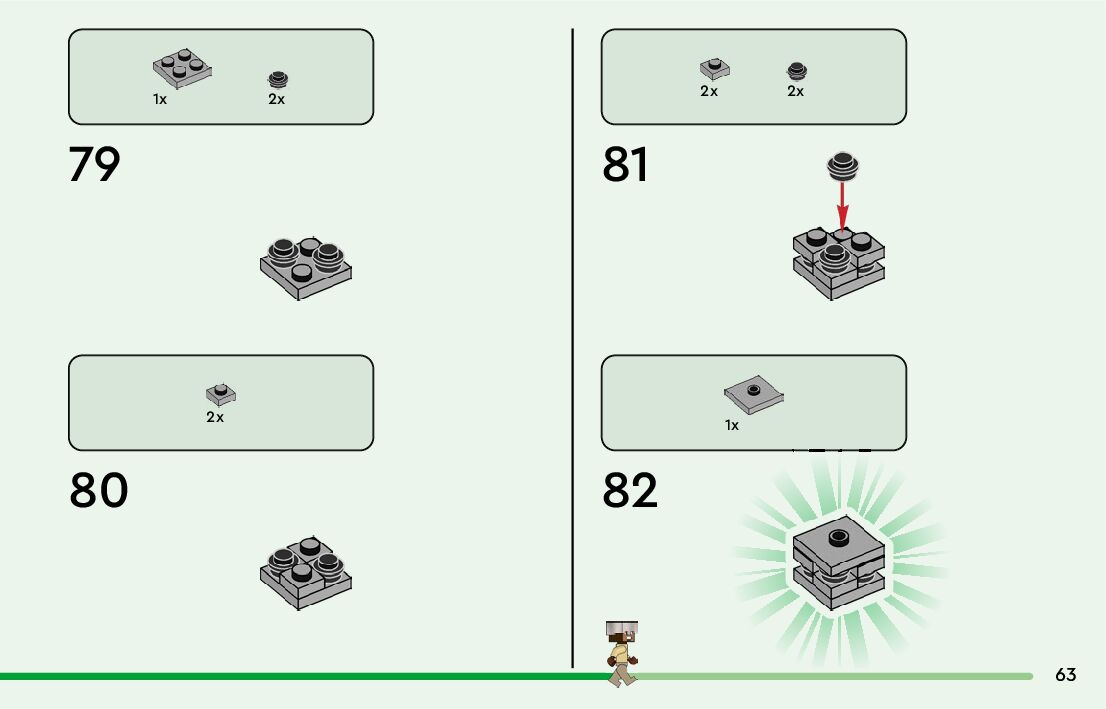 1x 2x

79

2x

80

2x 2x

81

1x

82

63