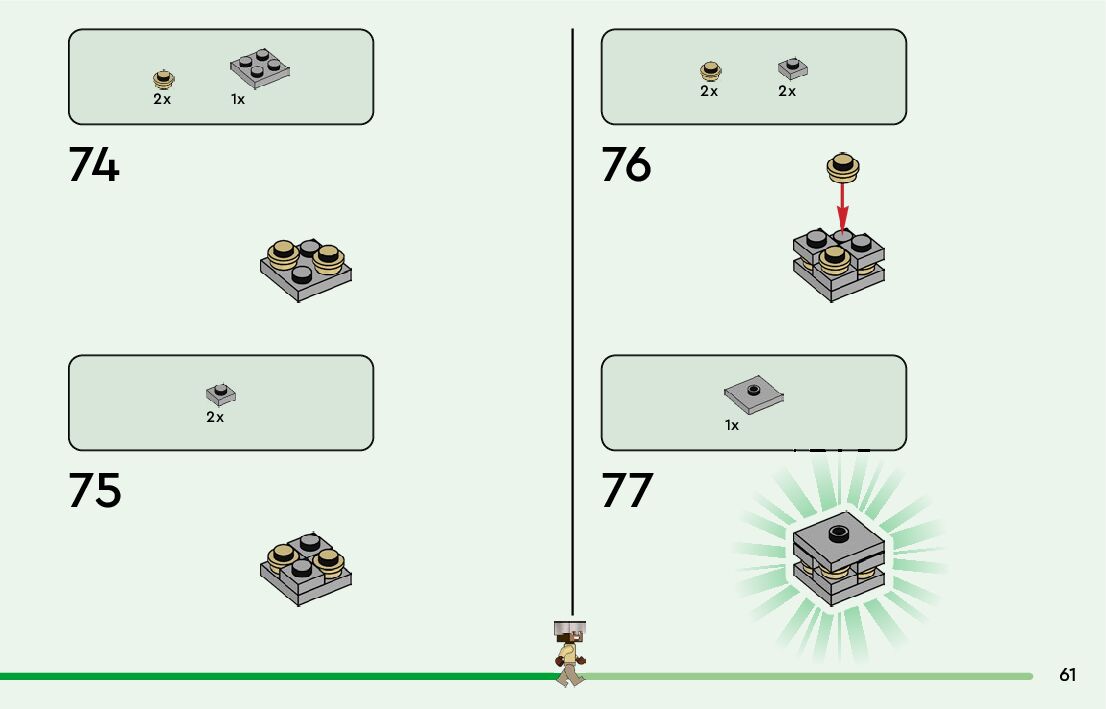 2x 1x

74

2x

75

2x 2x

76

1x

77

61