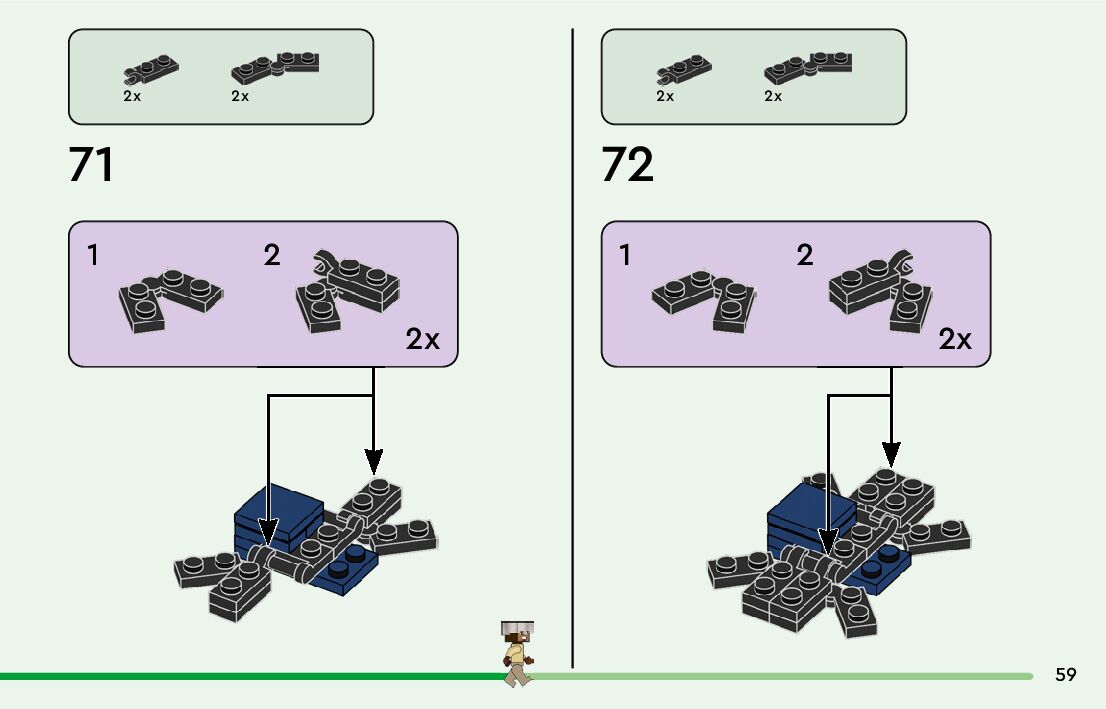 2x 2x

71

1 2

2x

2x 2x

72

1 2

2x

59