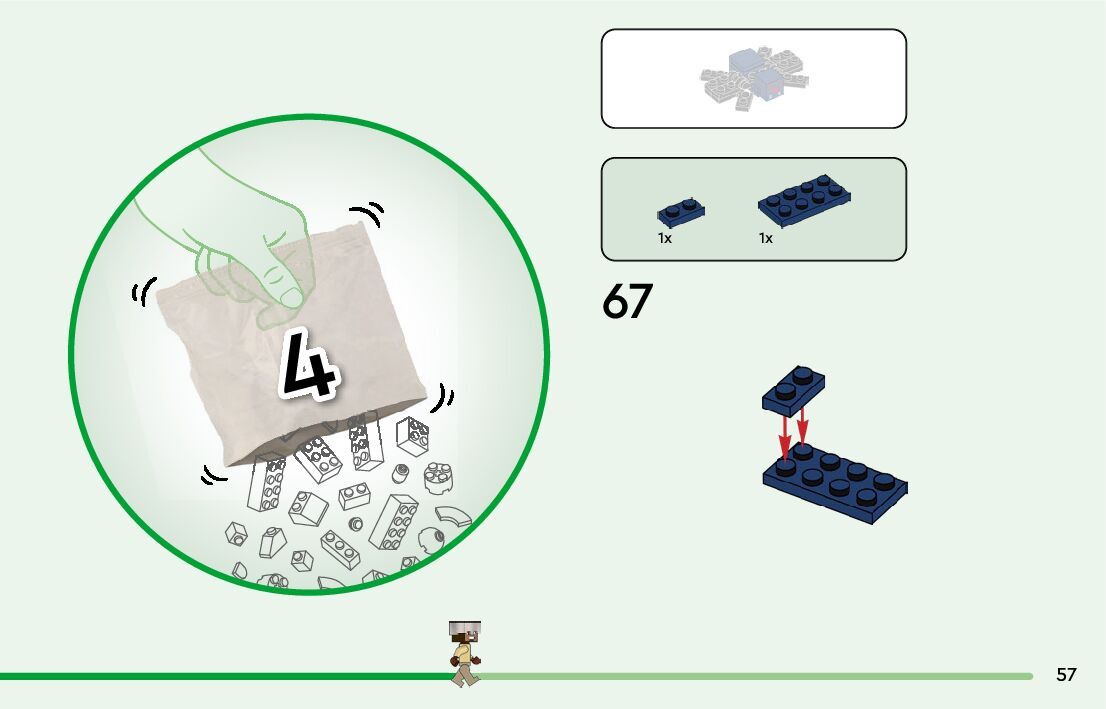 4

1x
1x

67

57