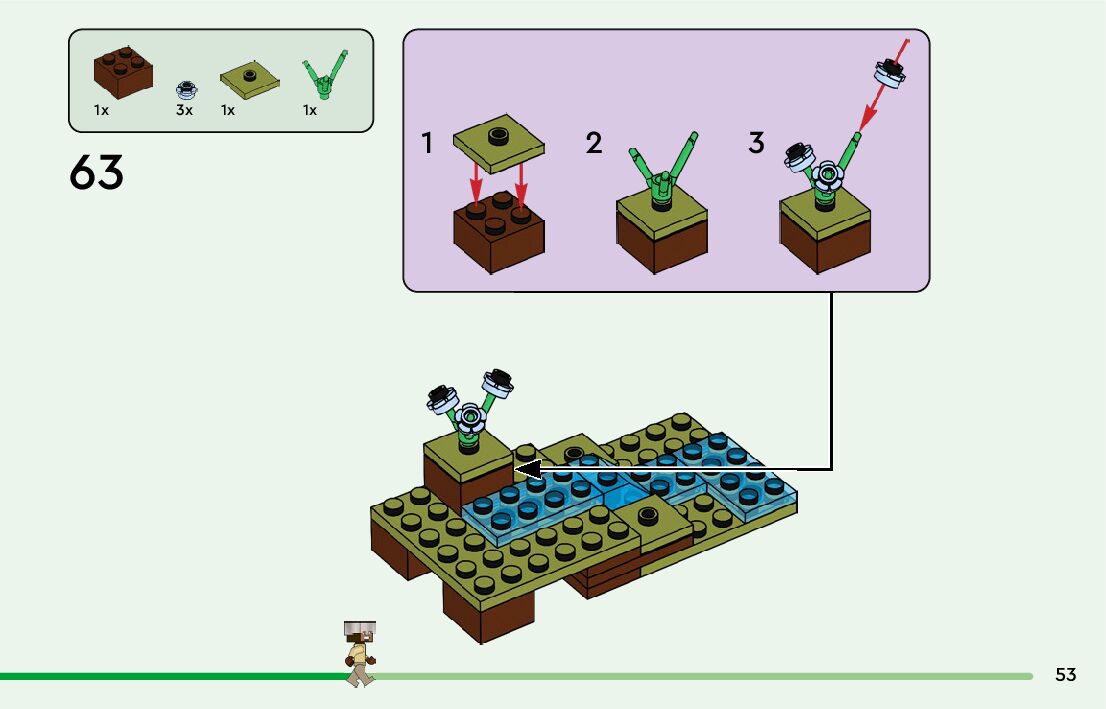 1x 3x 1x 1x

63

1

2

3

53